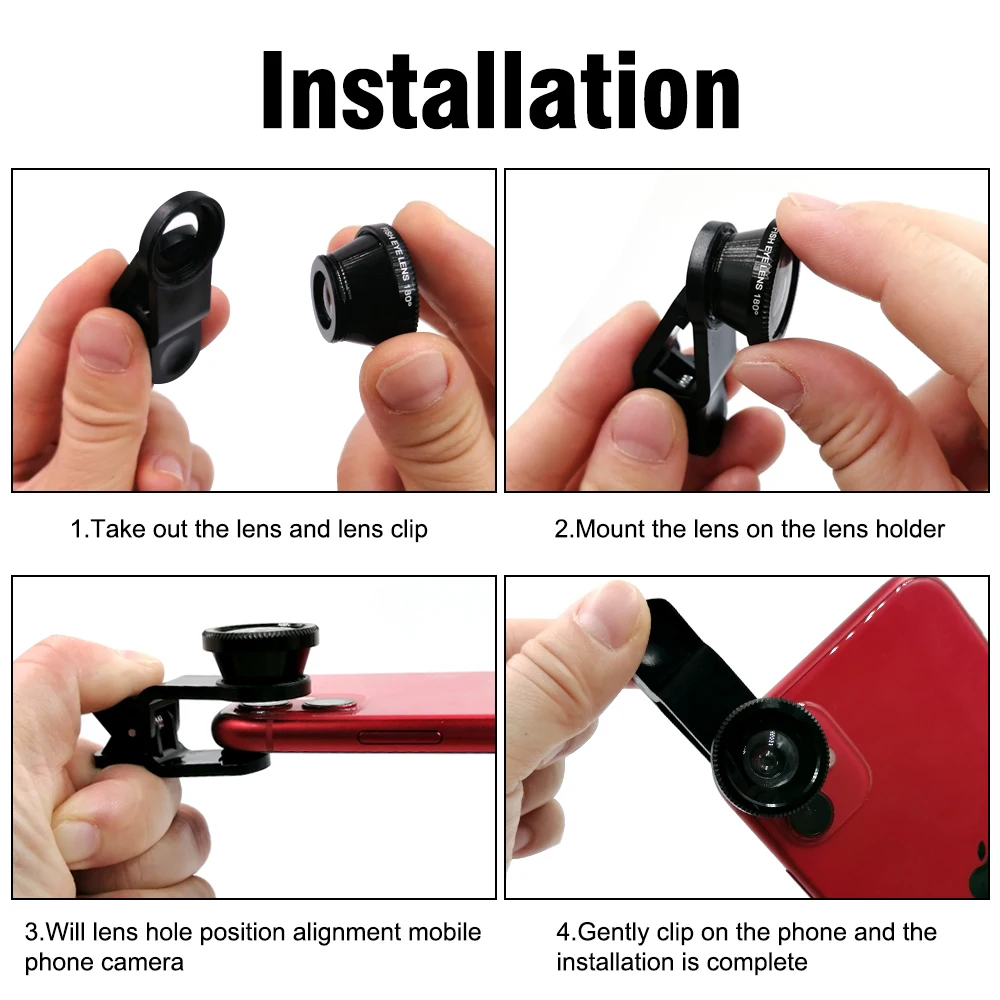 Installation

FISH EYE LENS 180°

FISH EYE LENS 180°

1.Take out the lens and lens clip

2.Mount the lens on the lens holder

3.Will lens hole position alignment mobile phone camera

4.Gently clip on the phone and the installation is complete