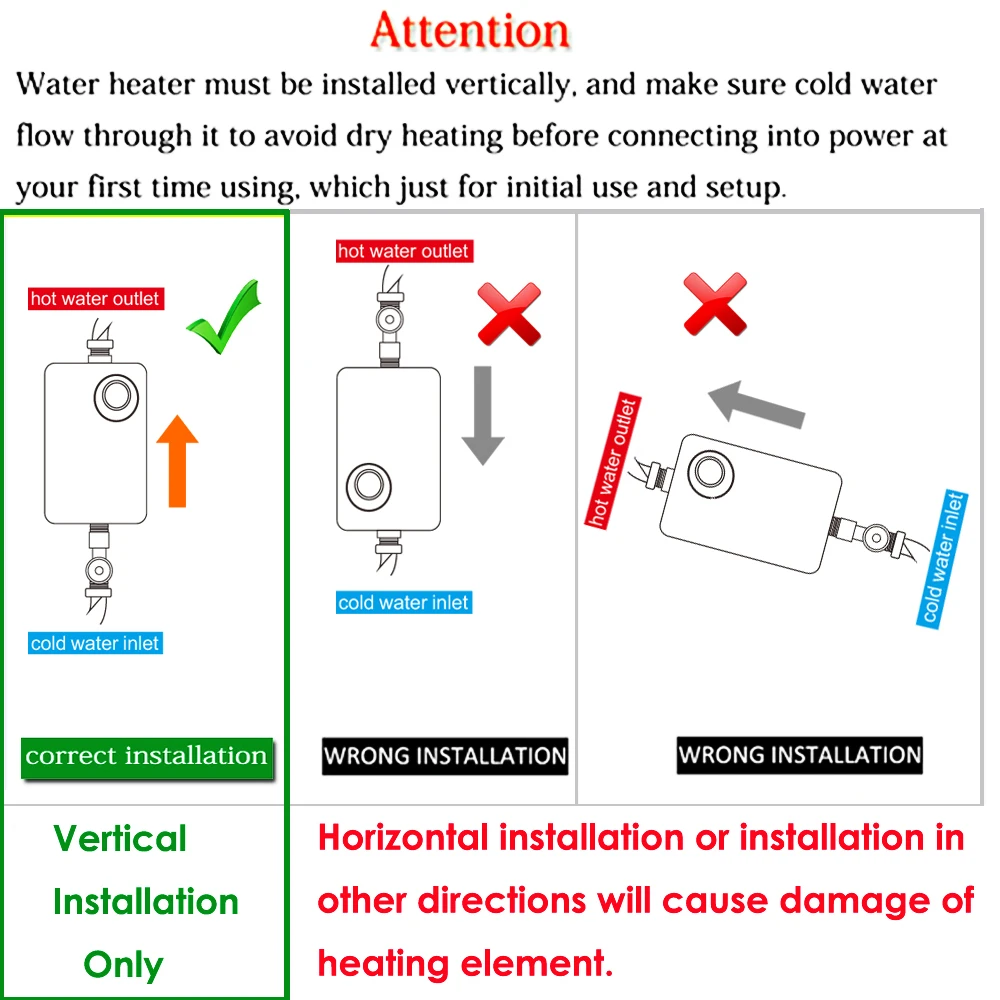 Attention

Water heater must be installed vertically, and make sure cold water flow through it to avoid dry heating before connecting into power at your first time using, which just for initial use and setup.

hot water outlet

cold water inlet

correct installation

hot water outlet

cold water inlet

WRONG INSTALLATION

hot water outlet

cold water inlet

WRONG INSTALLATION

Vertical Installation Only

Horizontal installation or installation in other directions will cause damage of heating element.