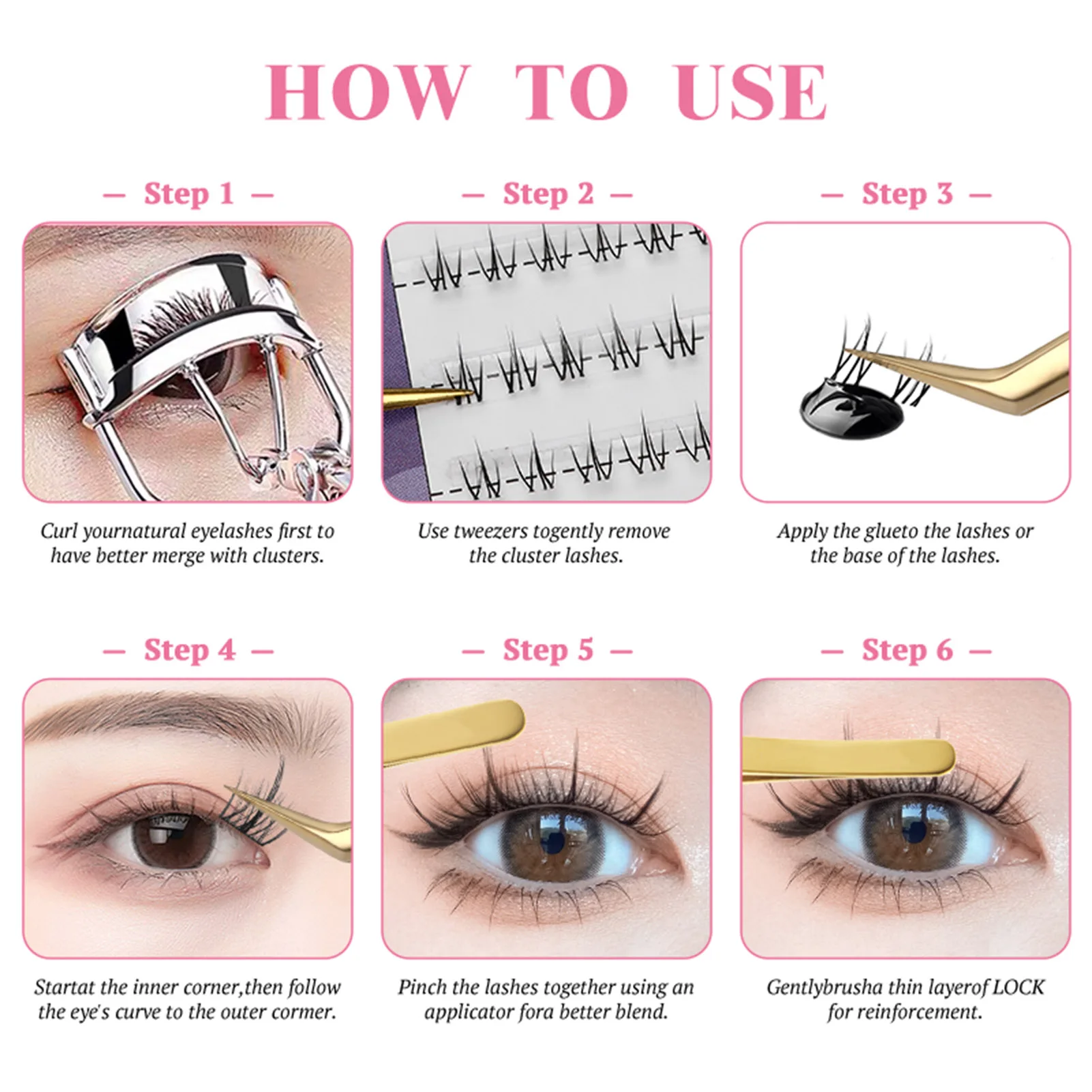 HOW TO USE

— Step 1 —

Curl yournatural eyelashes first to have better merge with clusters.

— Step 2 —

Use tweezers togently remove the cluster lashes.

— Step 3 —

Apply the glueto the lashes or the base of the lashes.

— Step 4 —

Startat the inner corner,then follow the eye's curve to the outer cormer.

— Step 5 —

Pinch the lashes together using an applicator fora better blend.

— Step 6 —

Gentlybrusha thin layerof LOCK for reinforcement.