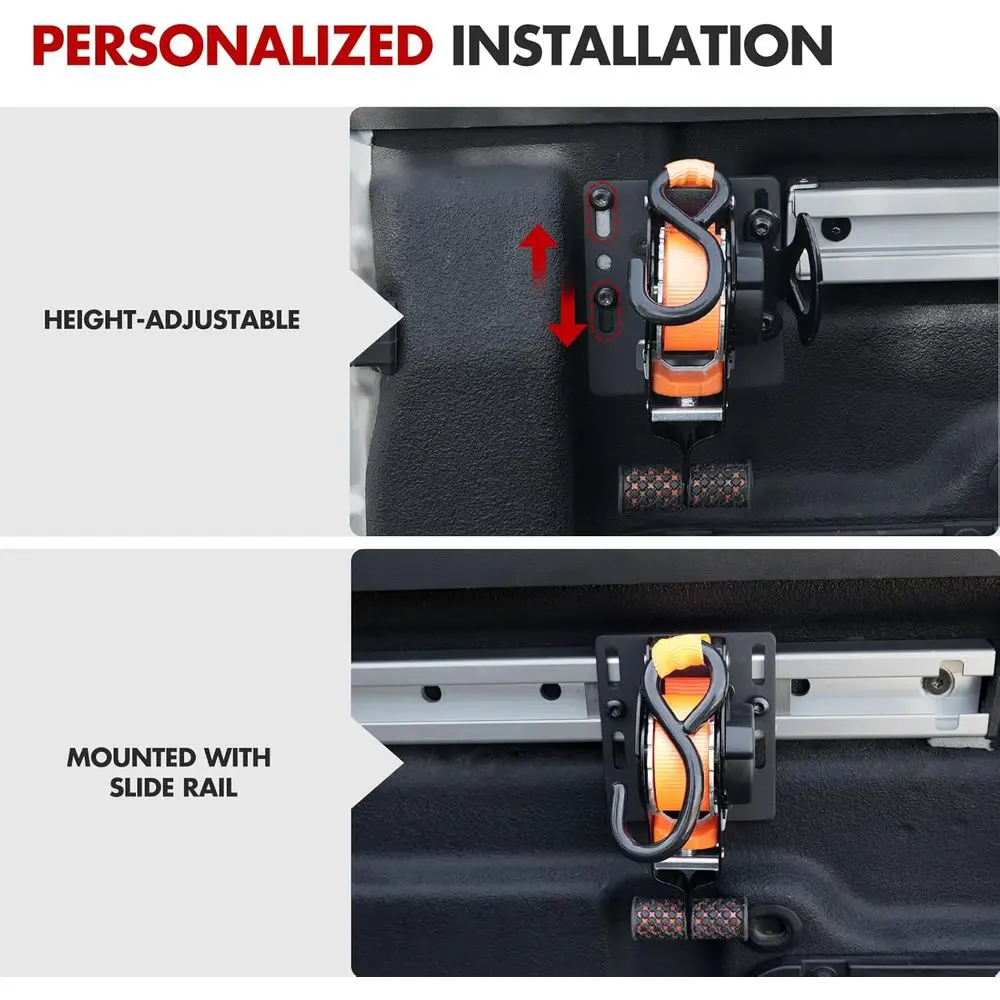 PERSONALIZED INSTALLATION

HEIGHT-ADJUSTABLE

MOUNTED WITH SLIDE RAIL