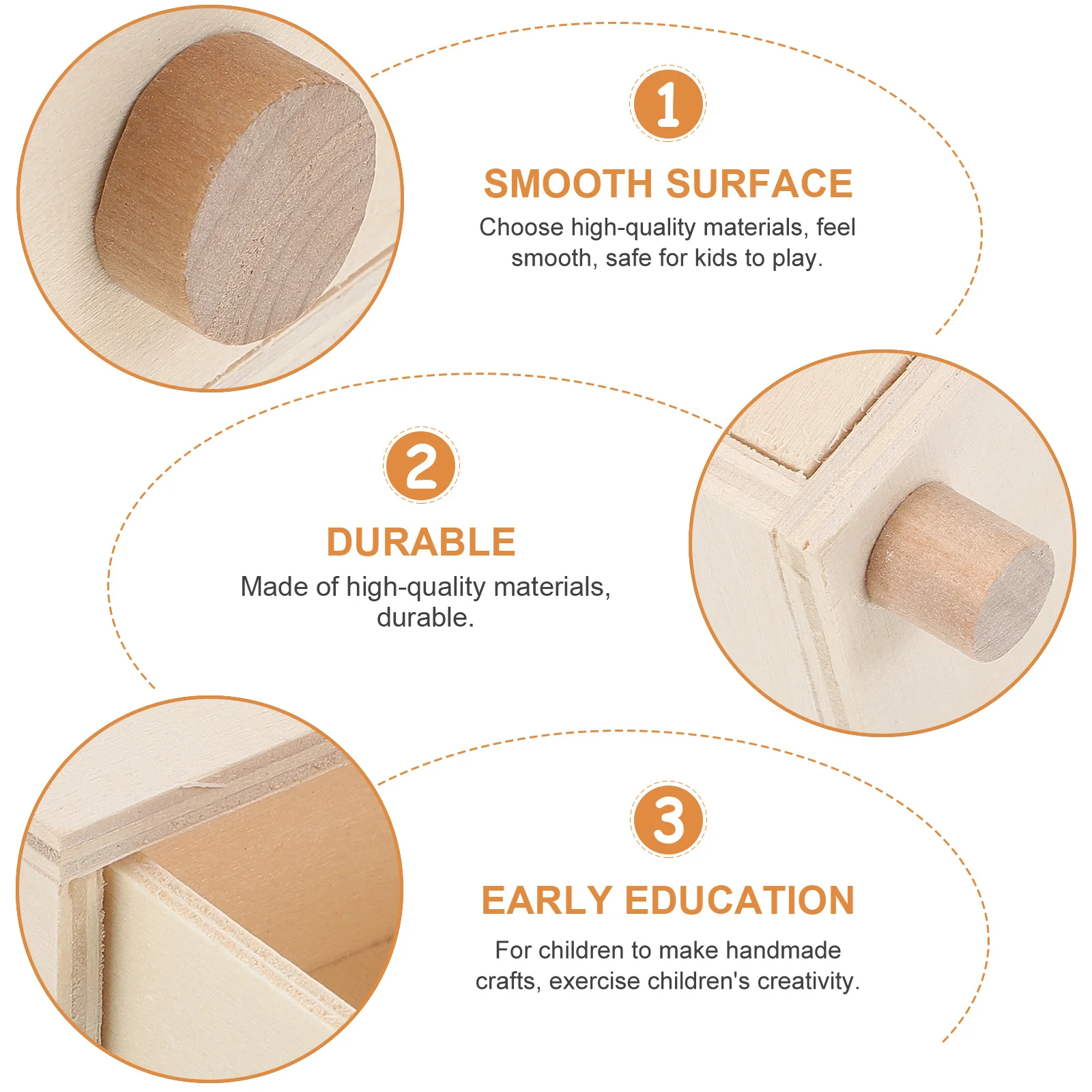 1

SMOOTH SURFACE

Choose high-quality materials, feel smooth, safe for kids to play.

2

DURABLE

Made of high-quality materials, durable.

3

EARLY EDUCATION

For children to make handmade crafts, exercise children's creativity.