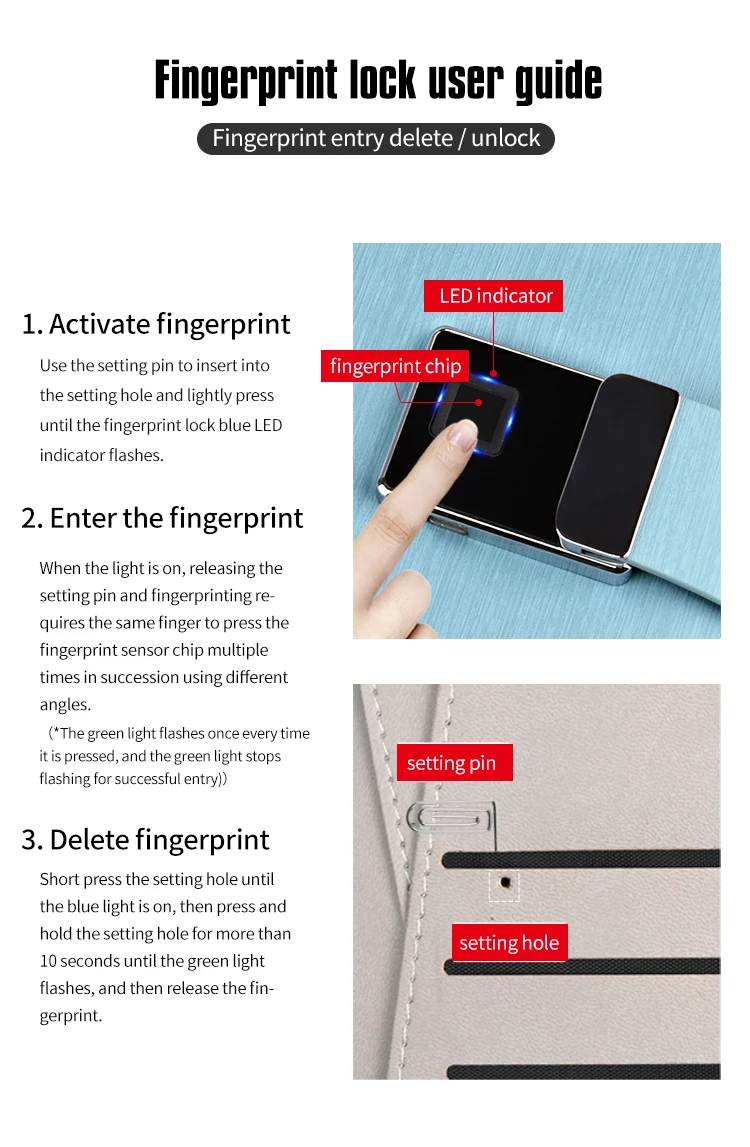 Fingerprint lock user guide

Fingerprint entry delete / unlock

1. Activate fingerprint

Use the setting pin to insert into the setting hole and lightly press until the fingerprint lock blue LED indicator flashes.

2. Enter the fingerprint

When the light is on, releasing the setting pin and fingerprinting requires the same finger to press the fingerprint sensor chip multiple times in succession using different angles.

(*The green light flashes once every time it is pressed, and the green light stops flashing for successful entry))

3. Delete fingerprint

Short press the setting hole until the blue light is on, then press and hold the setting hole for more than 10 seconds until the green light flashes, and then release the fingerprint.

LED indicator

fingerprint chip

setting pin

setting hole