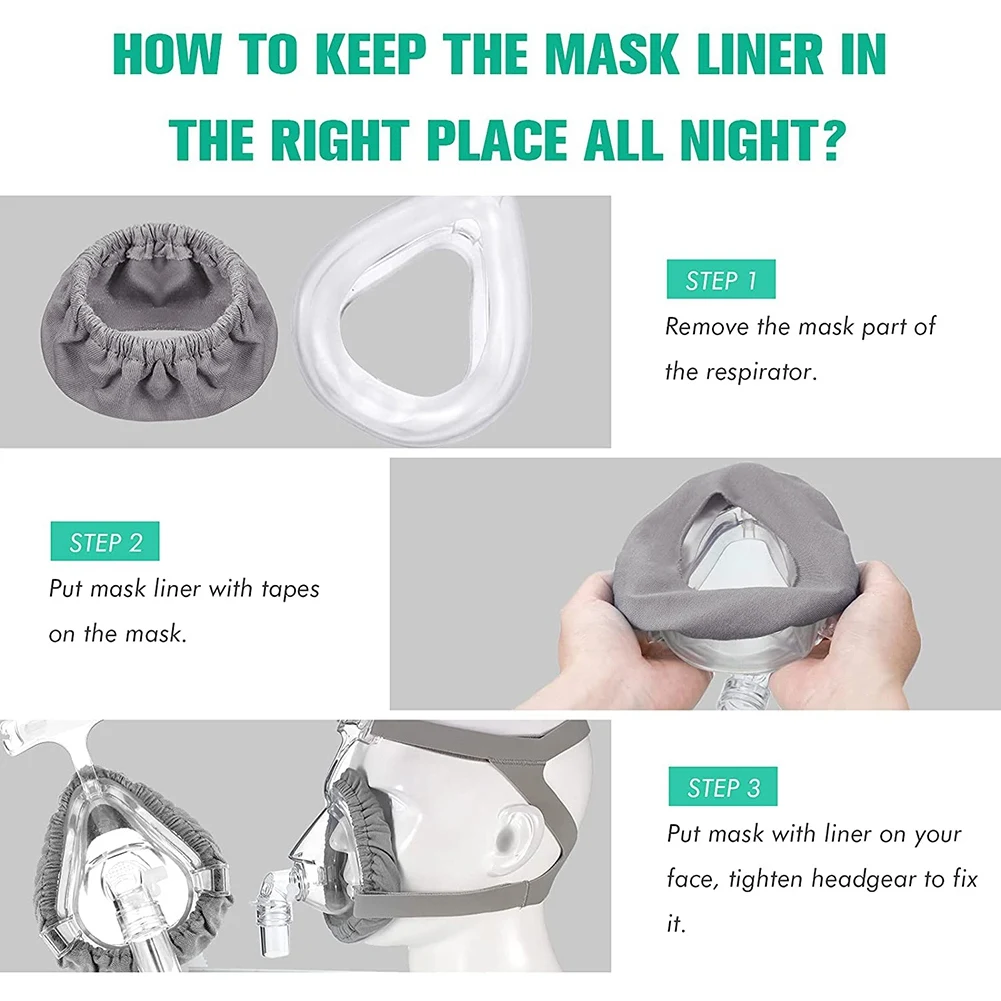 HOW TO KEEP THE MASK LINER IN THE RIGHT PLACE ALL NIGHT?

STEP 1

Remove the mask part of the respirator.

STEP 2

Put mask liner with tapes on the mask.

STEP 3

Put mask with liner on your face, tighten headgear to fix it.