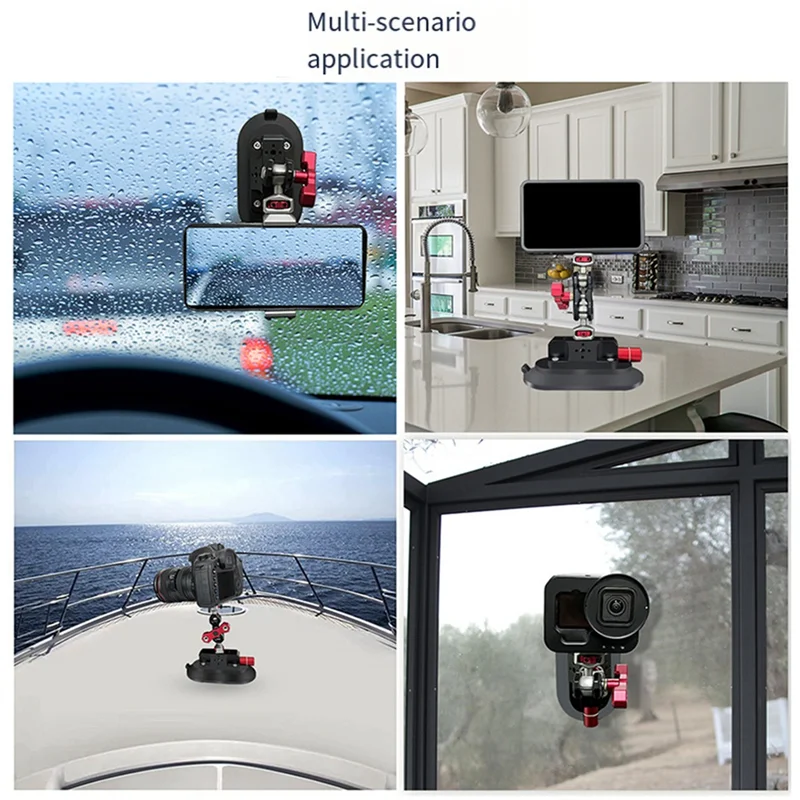 Multi-scenario application