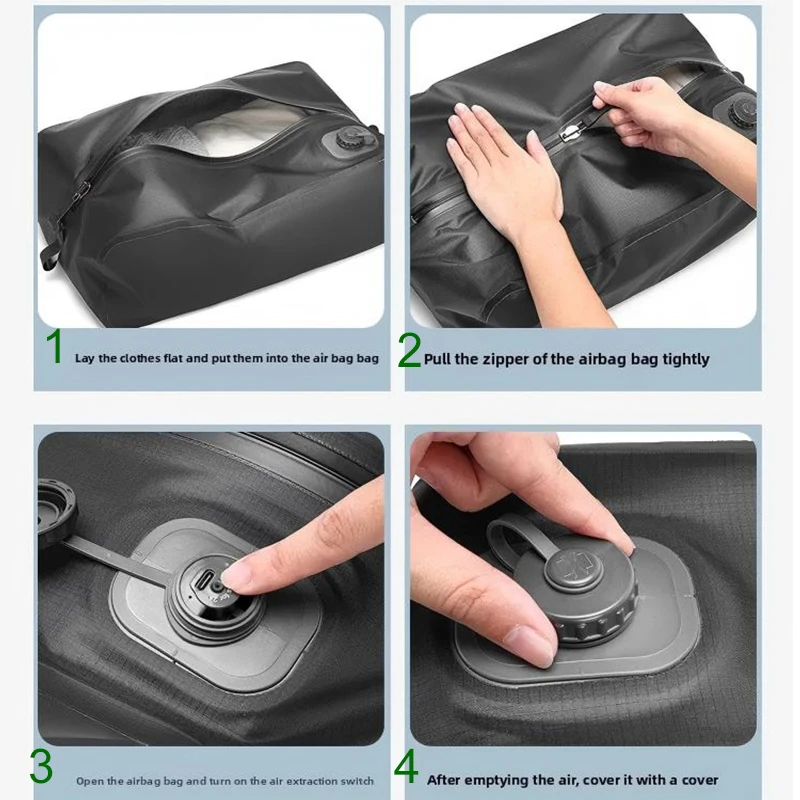 1 Lay the clothes flat and put them into the air bag bag

2 Pull the zipper of the airbag bag tightly

3 Open the airbag bag and turn on the air extraction switch

4 After emptying the air, cover it with a cover