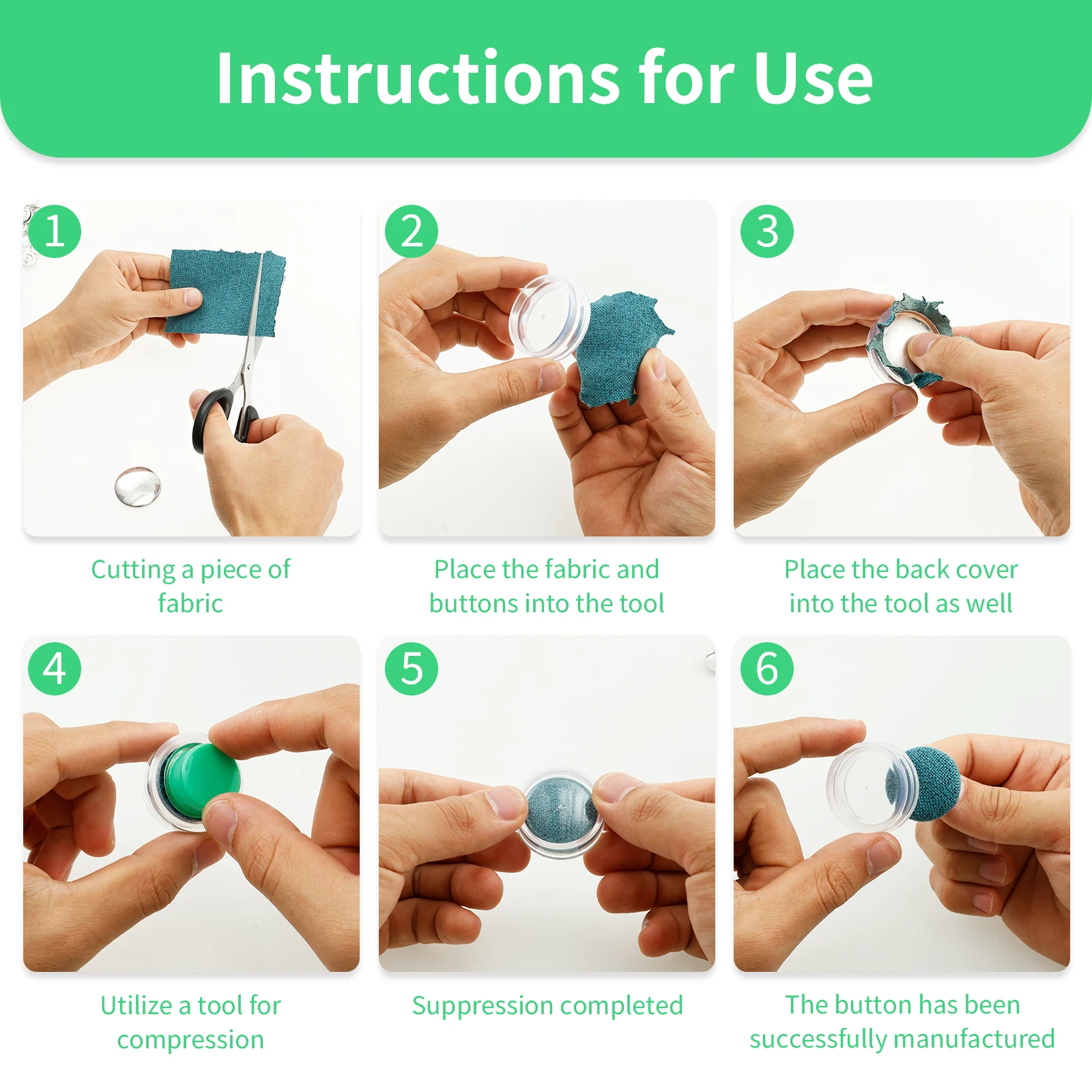 Instructions for Use

1

Cutting a piece of fabric

2

Place the fabric and buttons into the tool

3

Place the back cover into the tool as well

4

Utilize a tool for compression

5

Suppression completed

6

The button has been successfully manufactured