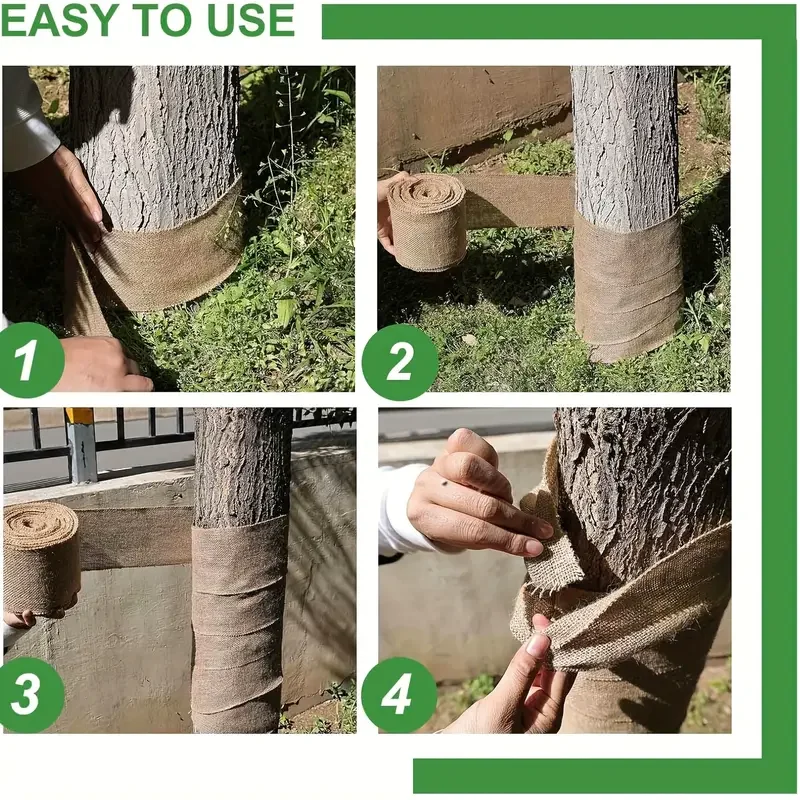 EASY TO USE

1

2

3

4