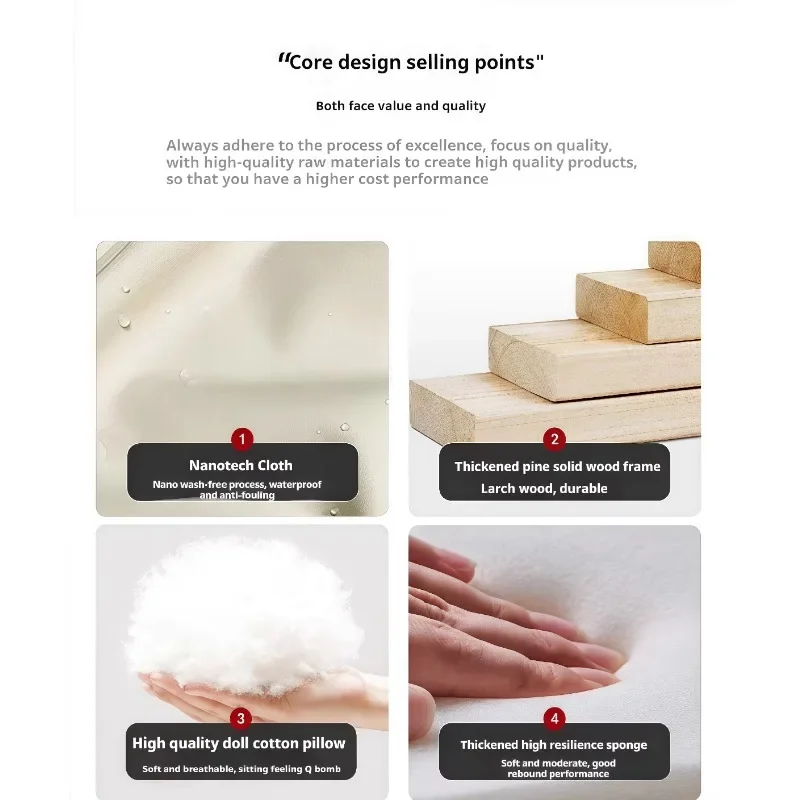 "Core design selling points"

Both face value and quality

Always adhere to the process of excellence, focus on quality, with high-quality raw materials to create high quality products, so that you have a higher cost performance

1
Nanotech Cloth
Nano wash-free process, waterproof and anti-fouling

2
Thickened pine solid wood frame
Larch wood, durable

3
High quality doll cotton pillow
Soft and breathable, sitting feeling Q bomb

4
Thickened high resilience sponge
Soft and moderate, good rebound performance