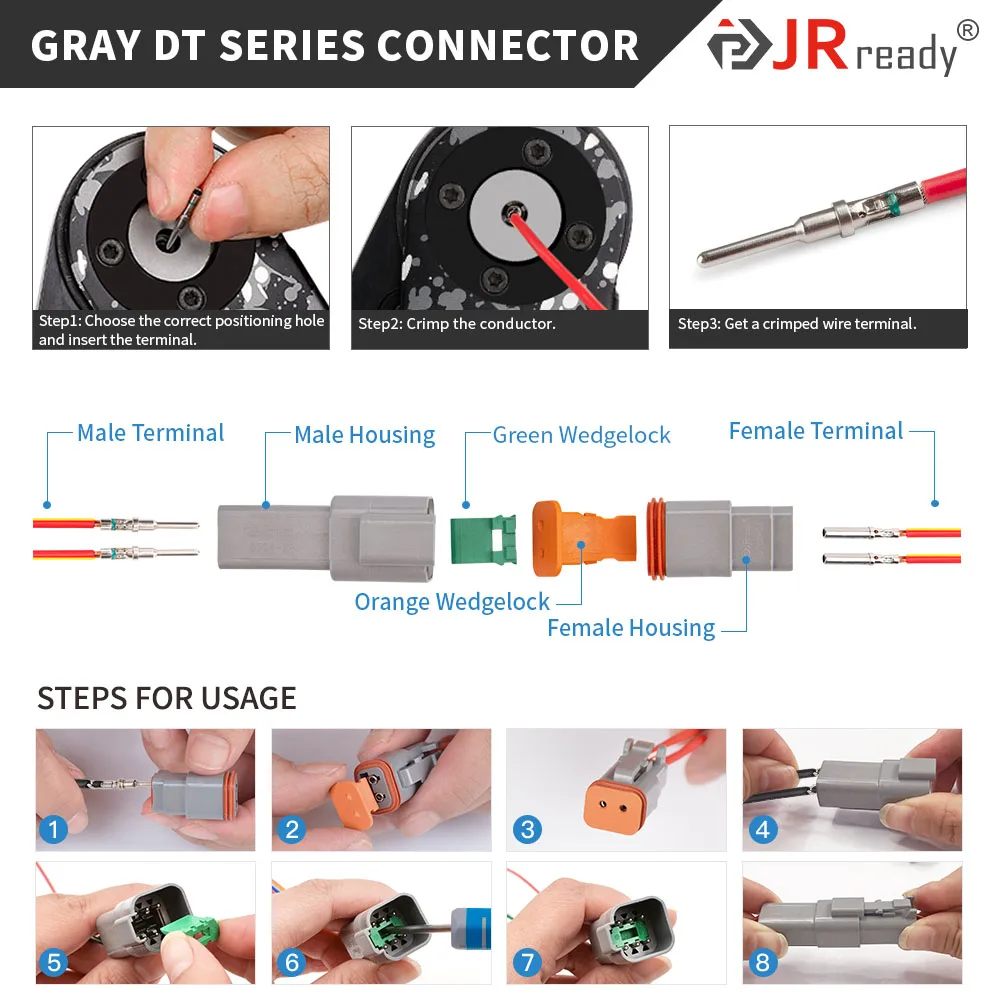 GRAY DT SERIES CONNECTOR

JRready®

Step1: Choose the correct positioning hole and insert the terminal.

Step2: Crimp the conductor.

Step3: Get a crimped wire terminal.

Male Terminal

Male Housing

Green Wedgelock

Female Terminal

Orange Wedgelock

Female Housing

STEPS FOR USAGE

1

2

3

4

5

6

7

8