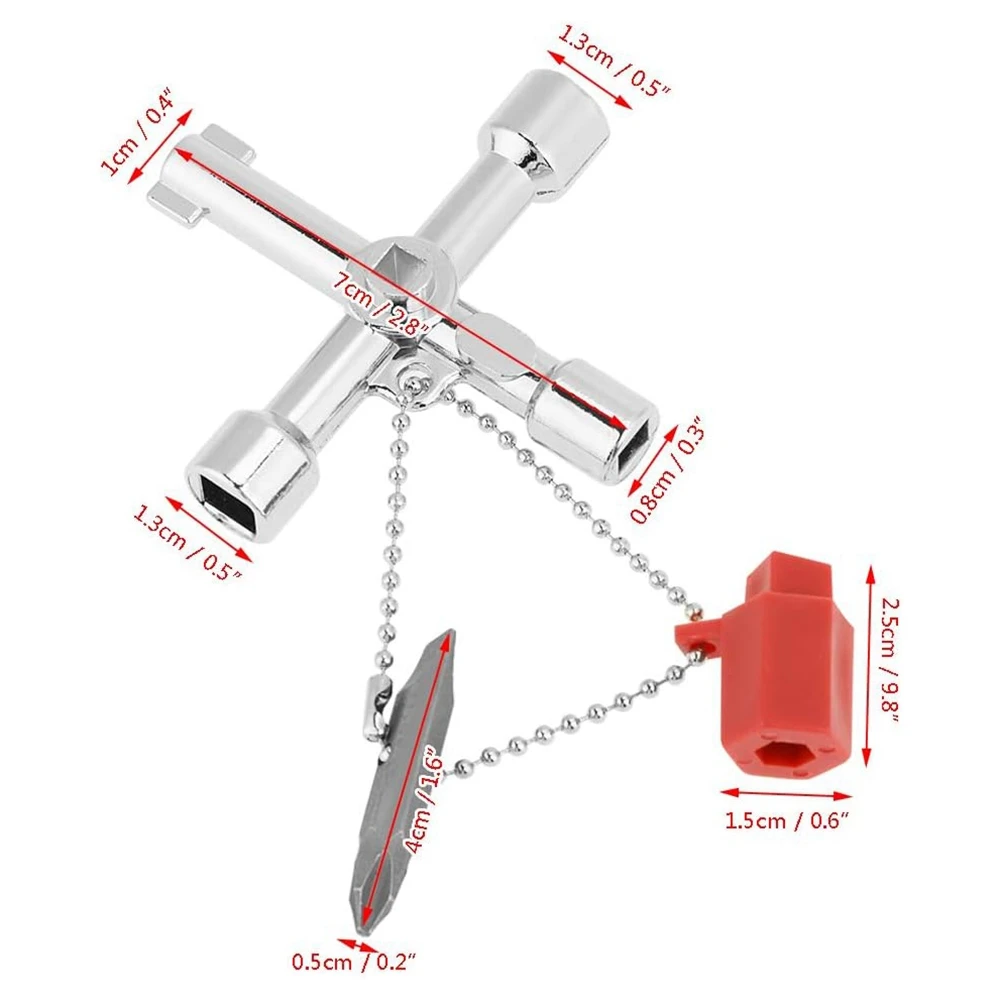 1.3cm / 0.5"
1cm / 0.4"
7cm / 2.8"
0.8cm / 0.3"
1.3cm / 0.5"
2.5cm / 9.8"
4cm / 1.6"
1.5cm / 0.6"
0.5cm / 0.2"