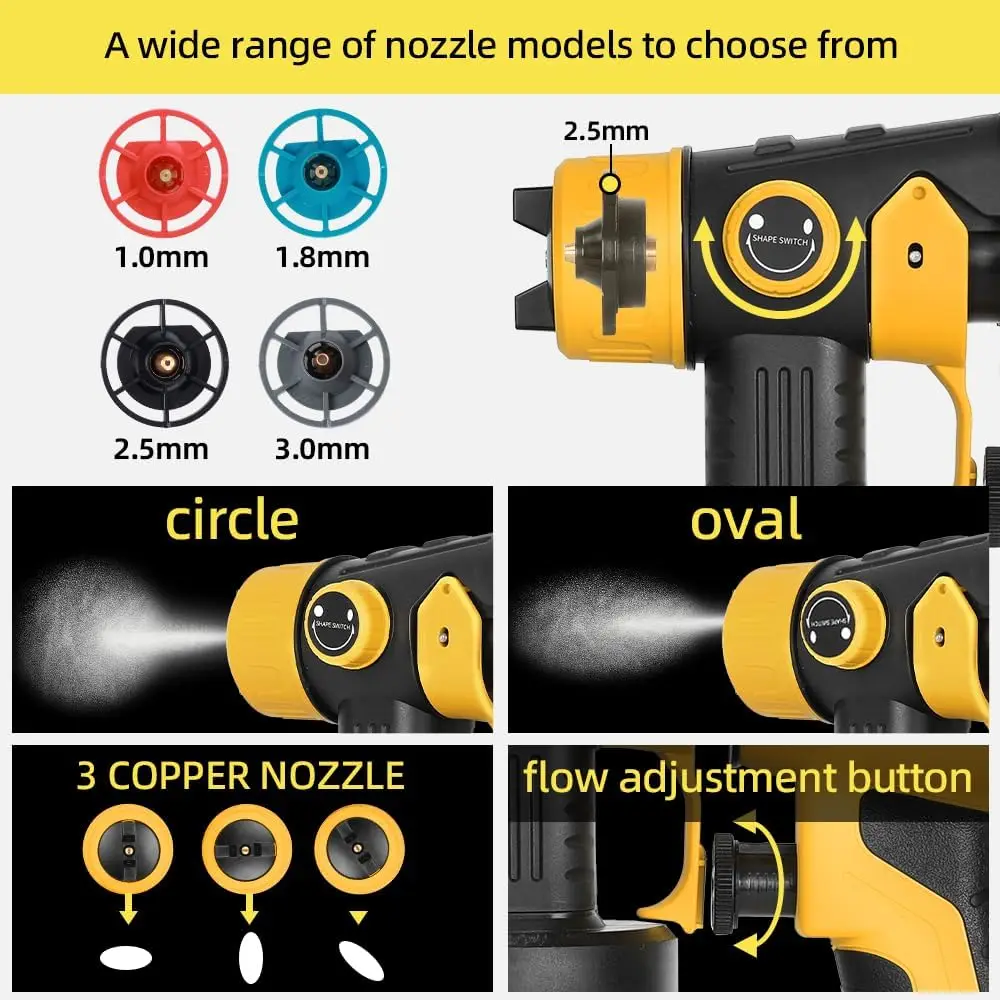 A wide range of nozzle models to choose from

1.0mm

1.8mm

2.5mm

3.0mm

2.5mm

SHAPE SWITCH

circle

SHAPE SWITCH

oval

SHAPE SWITCH

3 COPPER NOZZLE

flow adjustment button