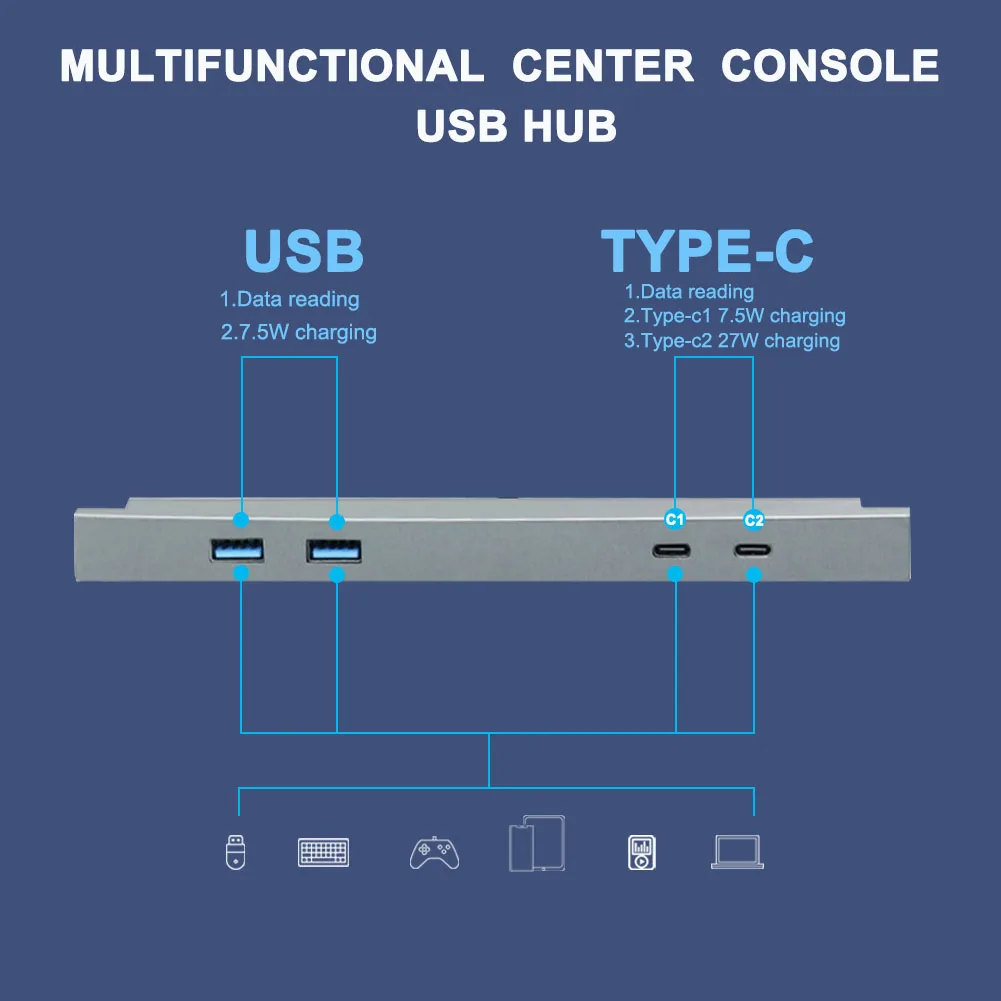 MULTIFUNCTIONAL CENTER CONSOLE USB HUB

USB
1.Data reading
2.7.5W charging

TYPE-C
1.Data reading
2.Type-c1 7.5W charging
3.Type-c2 27W charging

C1
C2