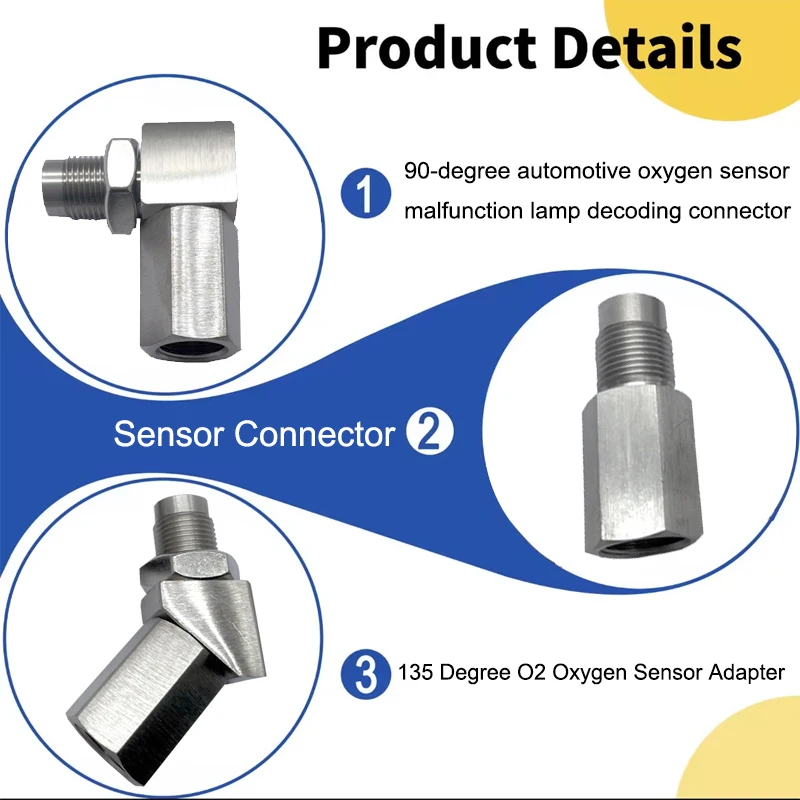 Product Details

1 90-degree automotive oxygen sensor malfunction lamp decoding connector

Sensor Connector 2

3 135 Degree O2 Oxygen Sensor Adapter