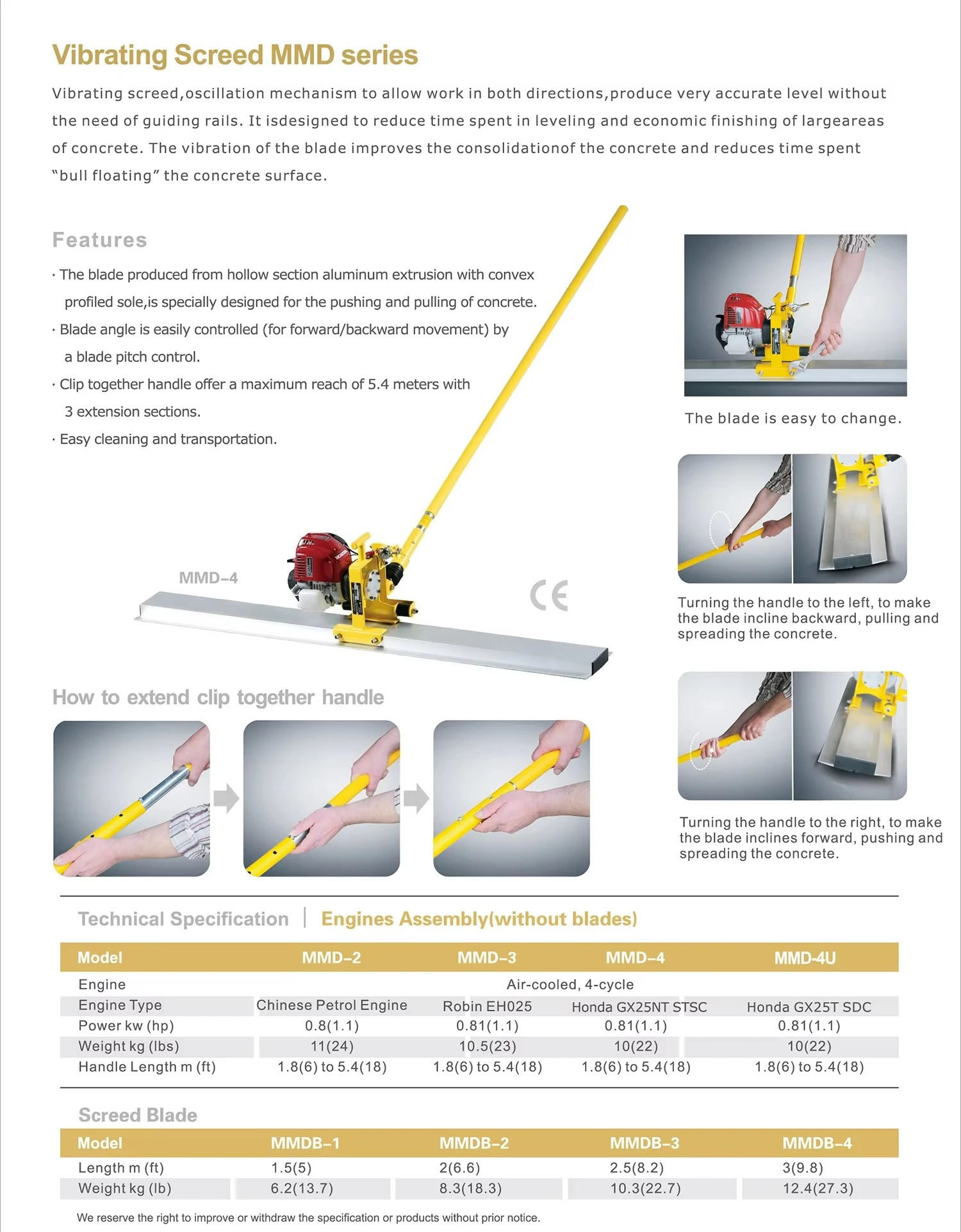 Vibrating Screed MMD series

Vibrating screed,oscillation mechanism to allow work in both directions,produce very accurate level without the need of guiding rails. It isdesigned to reduce time spent in leveling and economic finishing of largeareas of concrete. The vibration of the blade improves the consolidationof the concrete and reduces time spent "bull floating" the concrete surface.

Features

· The blade produced from hollow section aluminum extrusion with convex profiled sole,is specially designed for the pushing and pulling of concrete.

· Blade angle is easily controlled (for forward/backward movement) by a blade pitch control.

· Clip together handle offer a maximum reach of 5.4 meters with 3 extension sections.

· Easy cleaning and transportation.

MMD-4

CE

The blade is easy to change.

Turning the handle to the left, to make the blade incline backward, pulling and spreading the concrete.

Turning the handle to the right, to make the blade inclines forward, pushing and spreading the concrete.

How to extend clip together handle

Technical Specification | Engines Assembly(without blades)

| Model | MMD-2 | MMD-3 | MMD-4 | MMD-4U |
|---|---|---|---|---|
| Engine | Air-cooled, 4-cycle | | | |
| Engine Type | Chinese Petrol Engine | Robin EH025 | Honda GX25NT STSC | Honda GX25T SDC |
| Power kw (hp) | 0.8(1.1) | 0.81(1.1) | 0.81(1.1) | 0.81(1.1) |
| Weight kg (lbs) | 11(24) | 10.5(23) | 10(22) | 10(22) |
| Handle Length m (ft) | 1.8(6) to 5.4(18) | 1.8(6) to 5.4(18) | 1.8(6) to 5.4(18) | 1.8(6) to 5.4(18) |

Screed Blade

| Model | MMDB-1 | MMDB-2 | MMDB-3 | MMDB-4 |
|---|---|---|---|---|
| Length m (ft) | 1.5(5) | 2(6.6) | 2.5(8.2) | 3(9.8) |
| Weight kg (lb) | 6.2(13.7) | 8.3(18.3) | 10.3(22.7) | 12.4(27.3) |

We reserve the right to improve or withdraw the specification or products without prior notice.