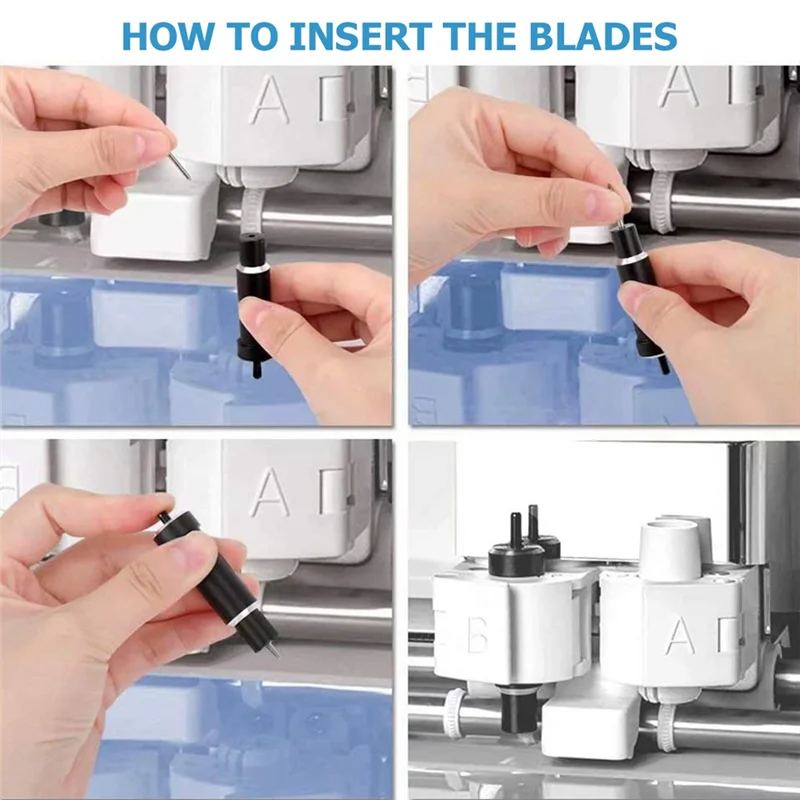 HOW TO INSERT THE BLADES

A

A

A

B

A