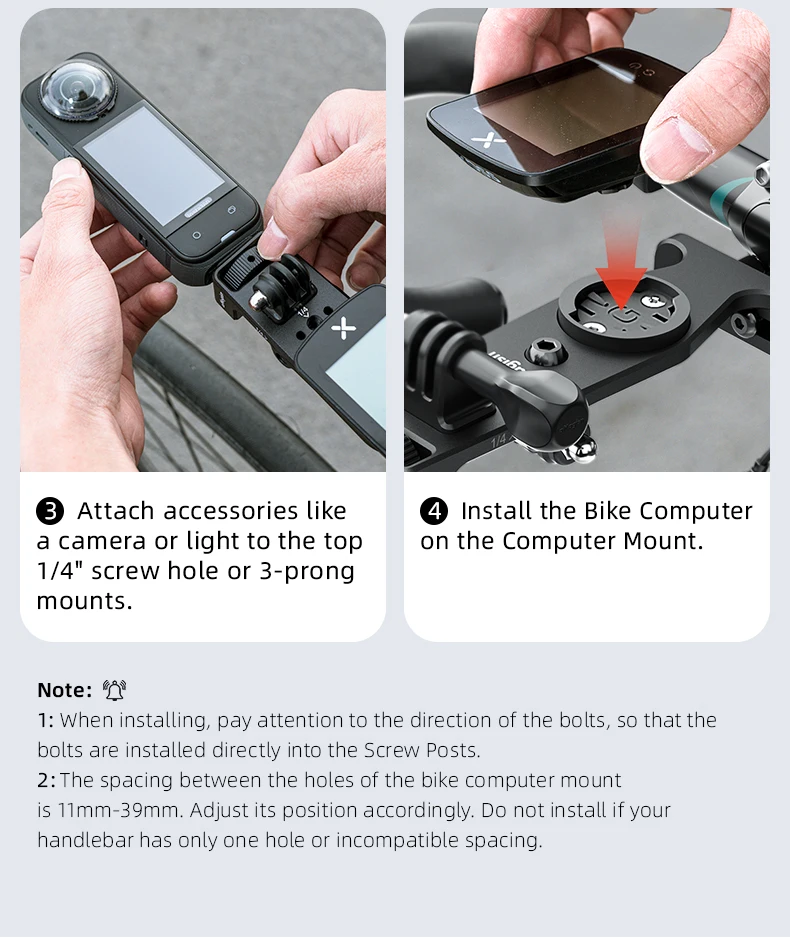 ❸ Attach accessories like a camera or light to the top 1/4" screw hole or 3-prong mounts.

❹ Install the Bike Computer on the Computer Mount.

Note:

1: When installing, pay attention to the direction of the bolts, so that the bolts are installed directly into the Screw Posts.

2: The spacing between the holes of the bike computer mount is 11mm-39mm. Adjust its position accordingly. Do not install if your handlebar has only one hole or incompatible spacing.