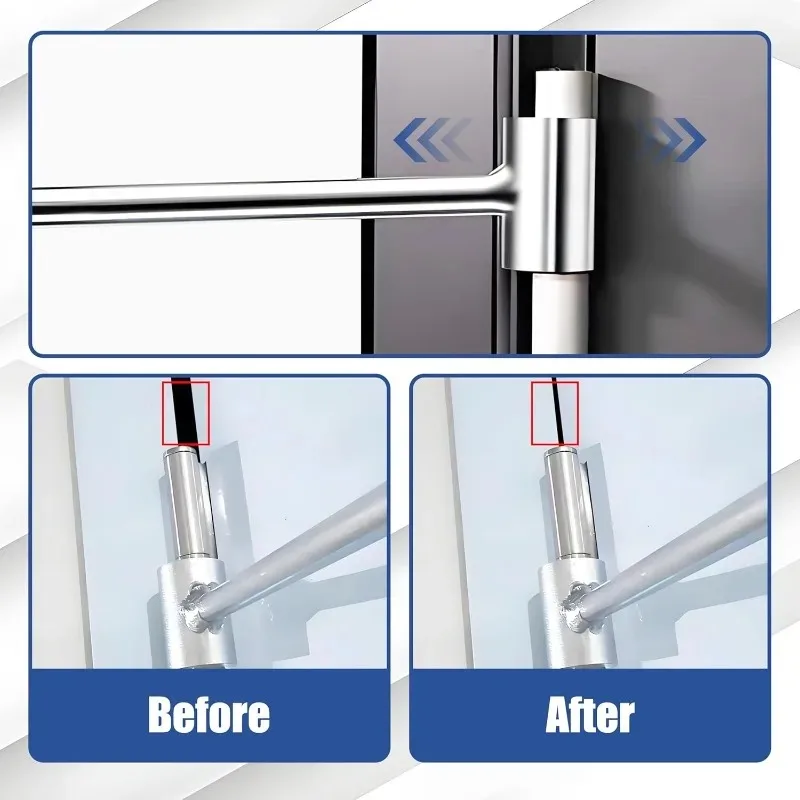 Before

After