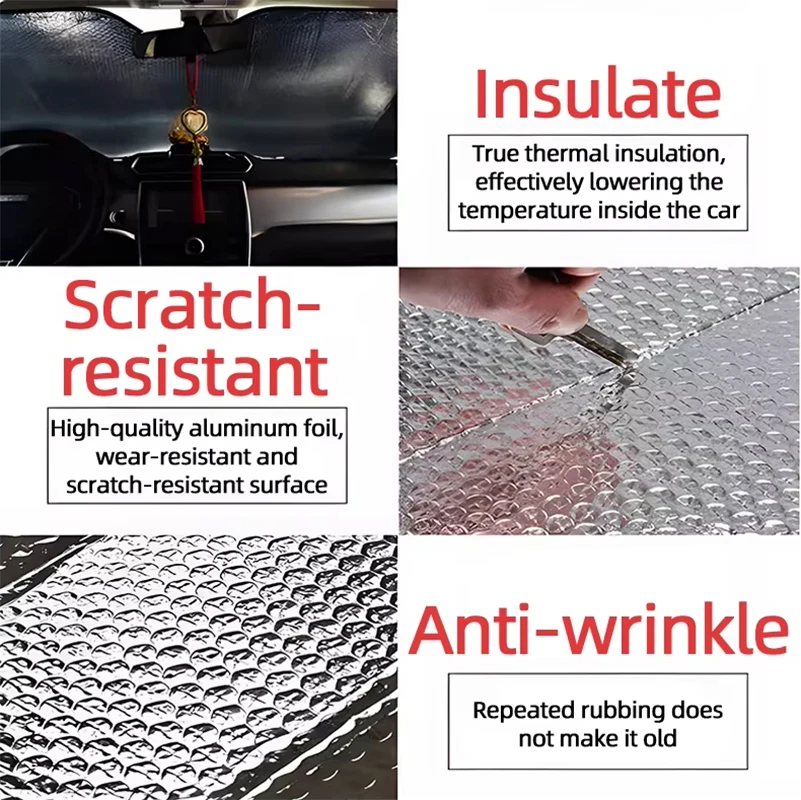 Insulate

True thermal insulation, effectively lowering the temperature inside the car

Scratch-resistant

High-quality aluminum foil, wear-resistant and scratch-resistant surface

Anti-wrinkle

Repeated rubbing does not make it old