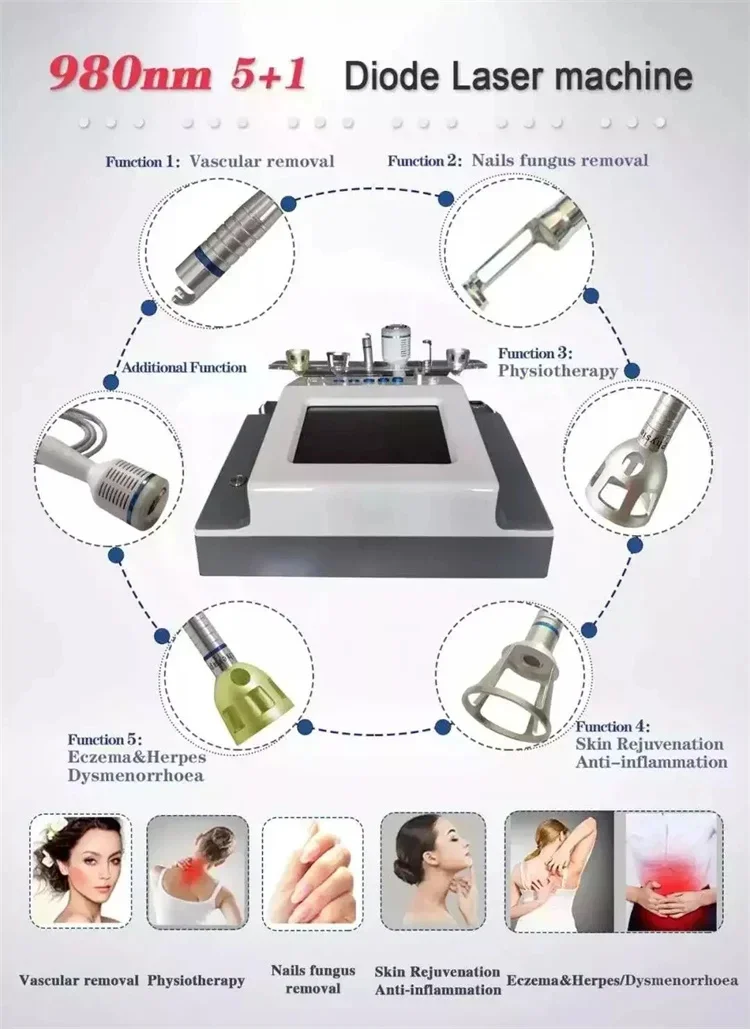 980nm 5+1 Diode Laser machine

Function 1: Vascular removal

Function 2: Nails fungus removal

Additional Function

Function 3: Physiotherapy

Function 5: Eczema&Herpes Dysmenorrhoea

Function 4: Skin Rejuvenation Anti-inflammation

Vascular removal

Physiotherapy

Nails fungus removal

Skin Rejuvenation Anti-inflammation

Eczema&Herpes/Dysmenorrhoea