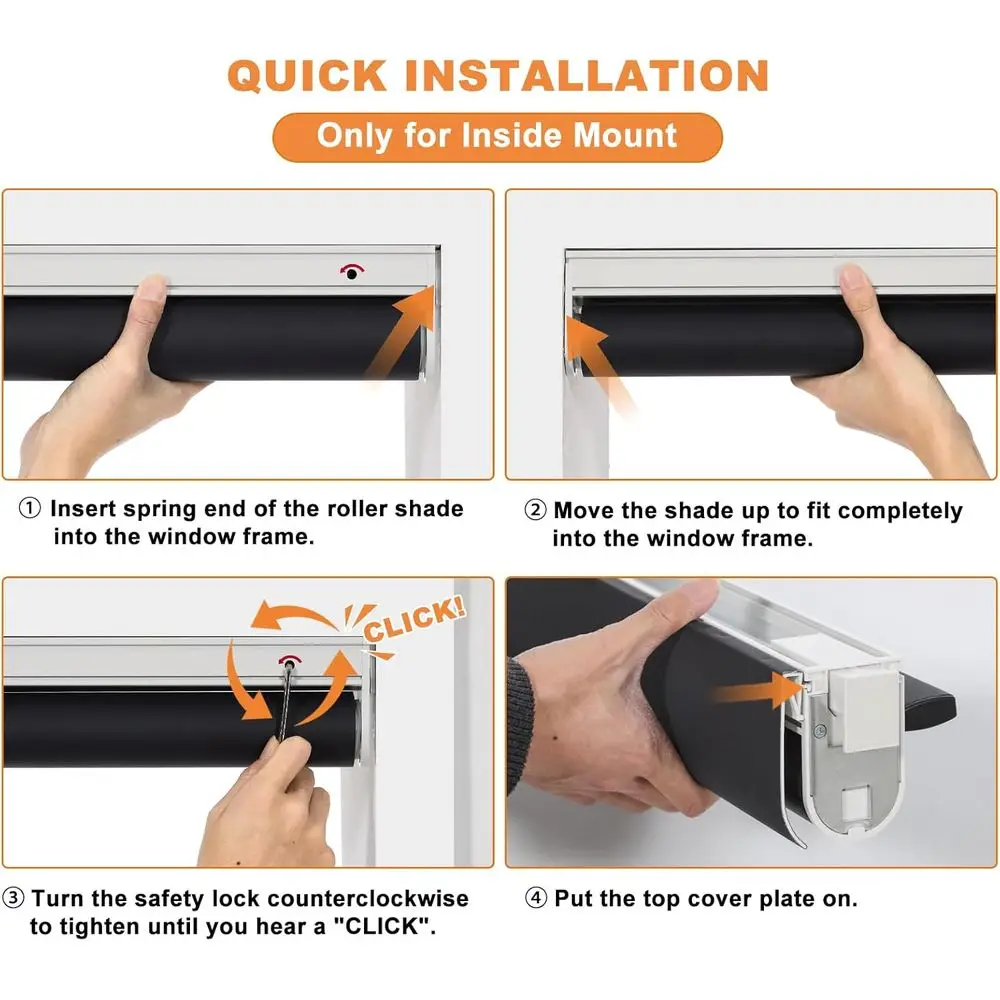 QUICK INSTALLATION

Only for Inside Mount

① Insert spring end of the roller shade into the window frame.

② Move the shade up to fit completely into the window frame.

CLICK!

③ Turn the safety lock counterclockwise to tighten until you hear a "CLICK".

④ Put the top cover plate on.