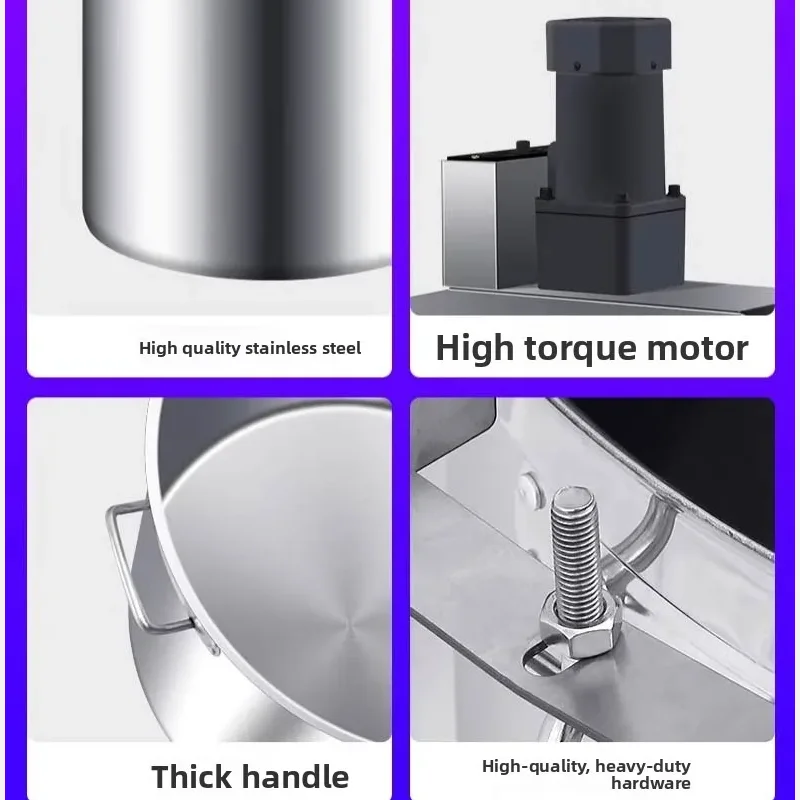 High quality stainless steel

High torque motor

Thick handle

High-quality, heavy-duty hardware