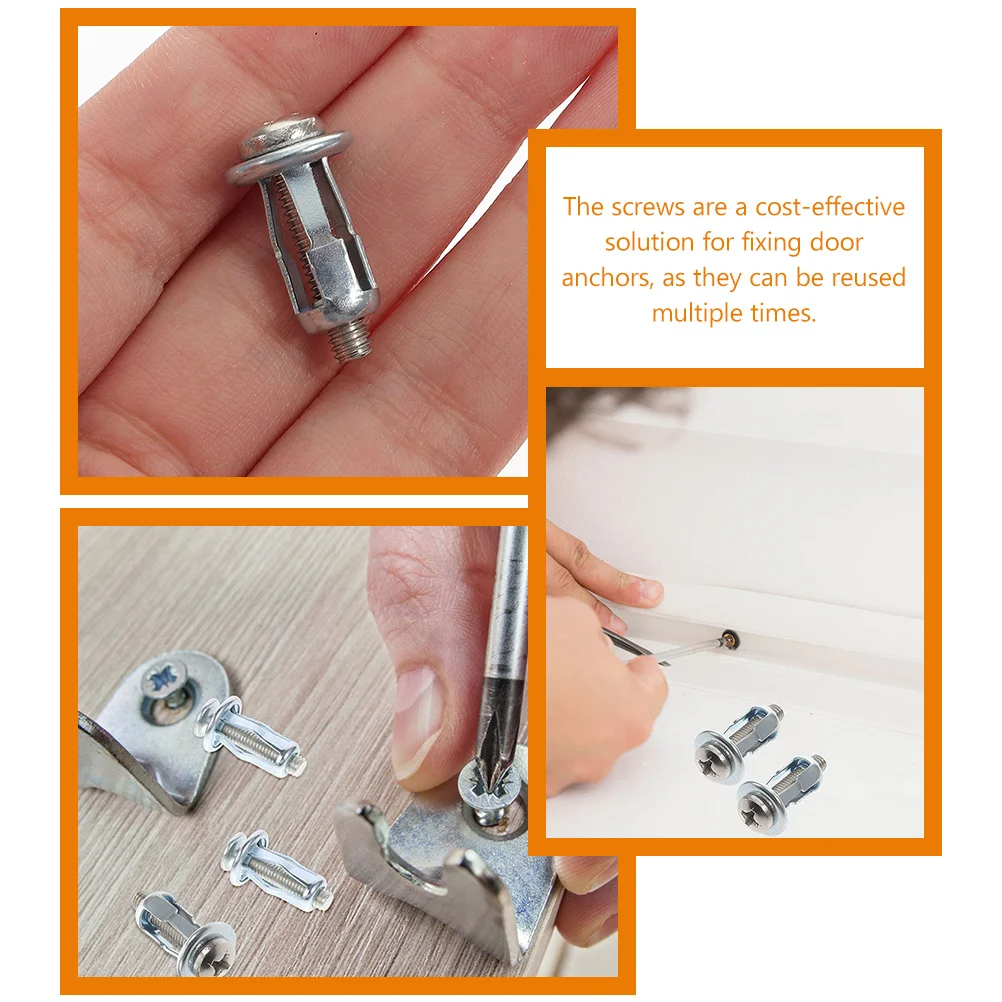 The screws are a cost-effective solution for fixing door anchors, as they can be reused multiple times.