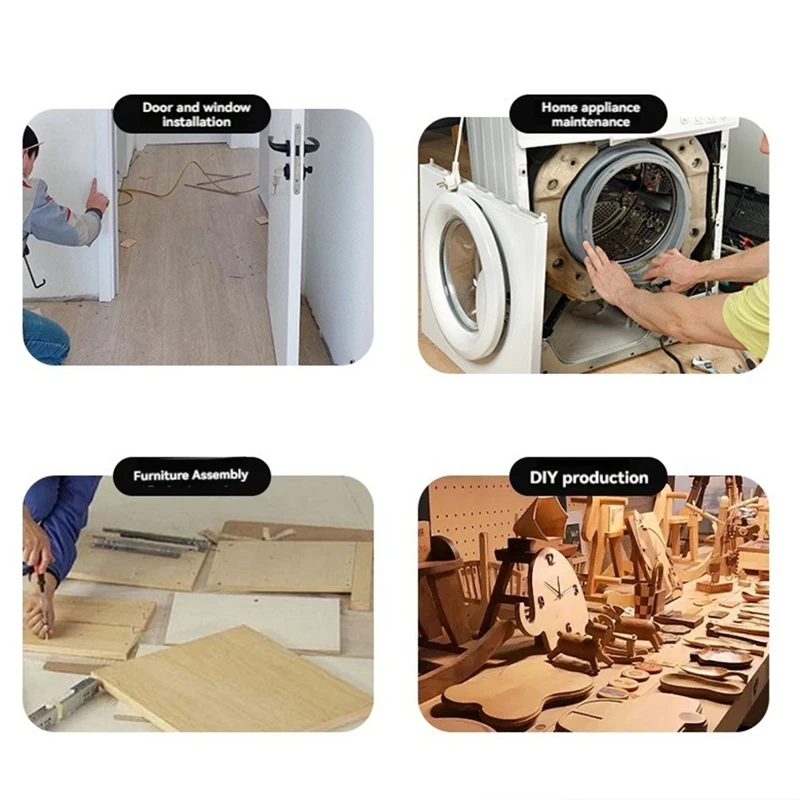 Door and window installation

Home appliance maintenance

Furniture Assembly

DIY production