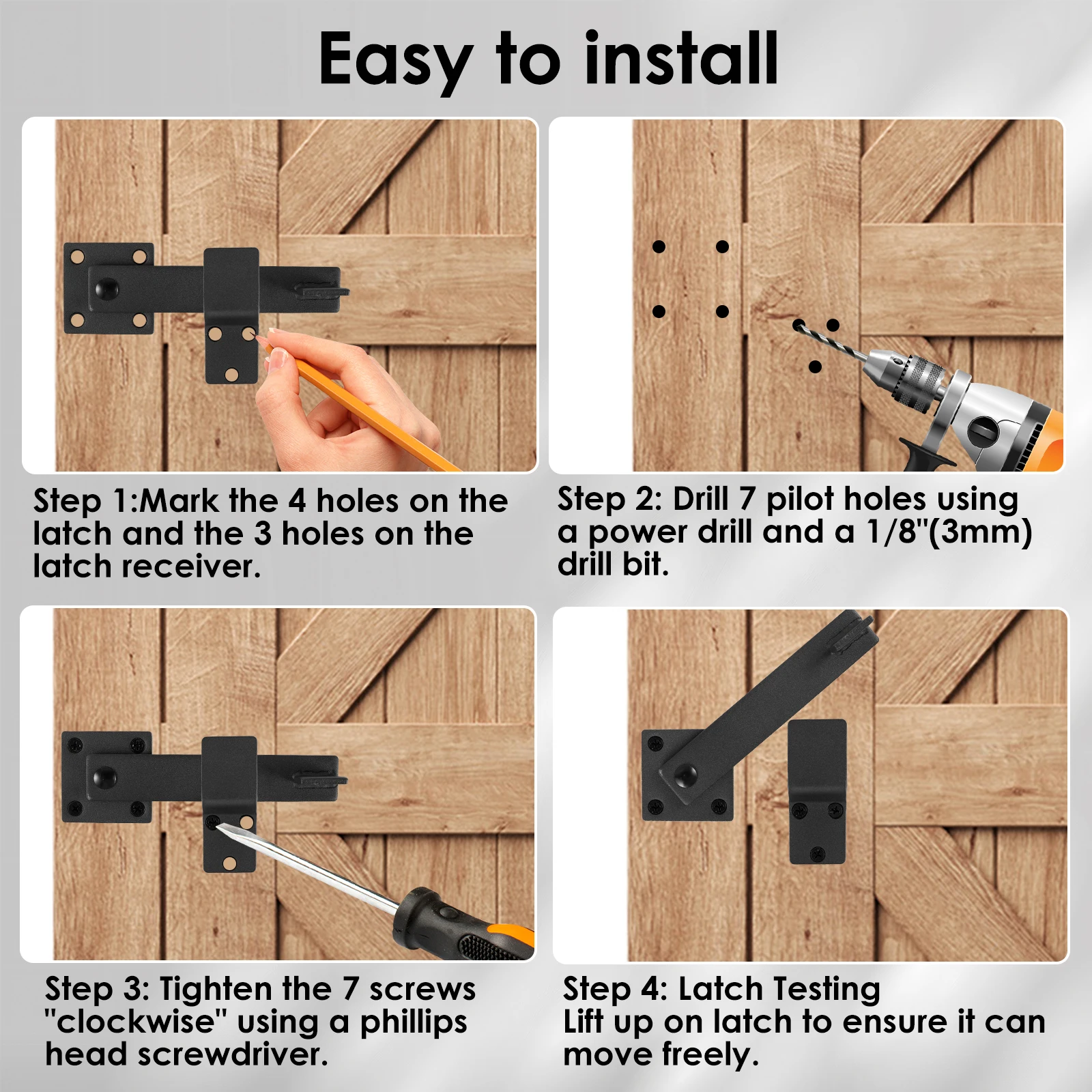 Easy to install

Step 1:Mark the 4 holes on the latch and the 3 holes on the latch receiver.

Step 2: Drill 7 pilot holes using a power drill and a 1/8"(3mm) drill bit.

Step 3: Tighten the 7 screws "clockwise" using a phillips head screwdriver.

Step 4: Latch Testing
Lift up on latch to ensure it can move freely.