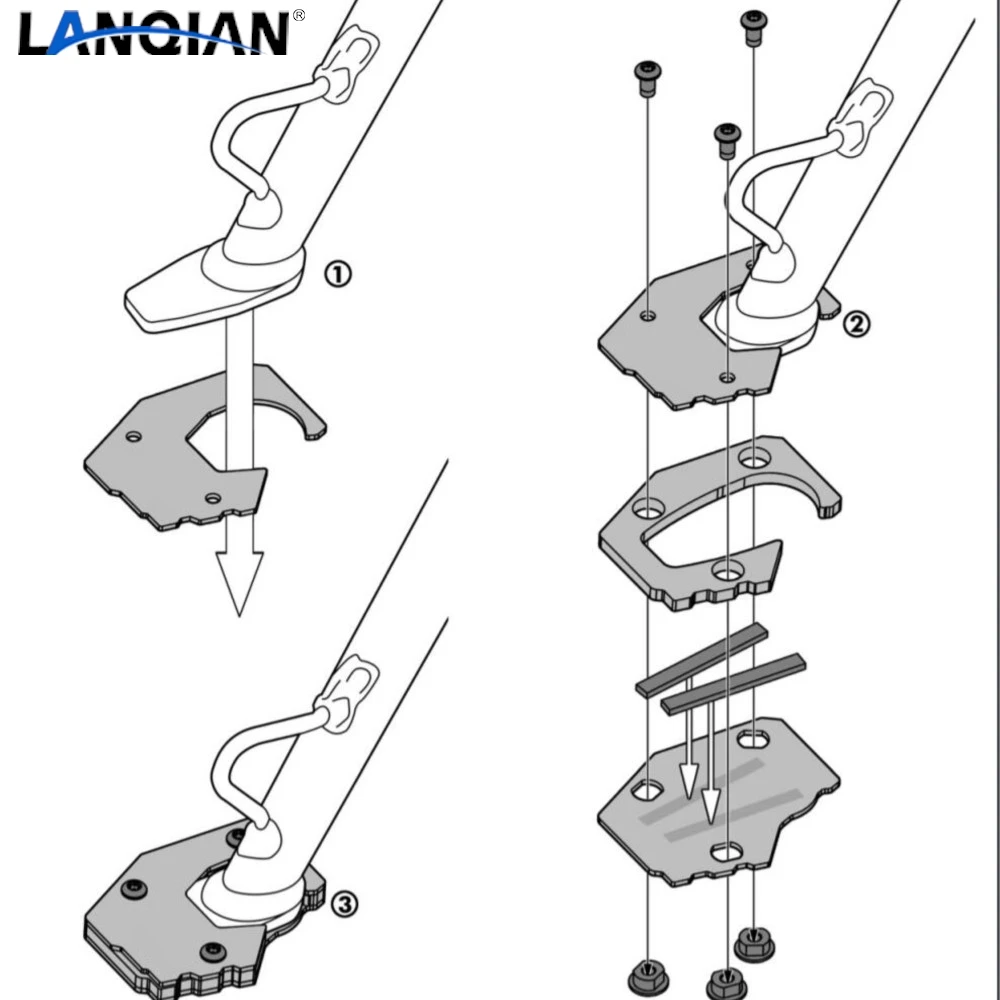 LANQIAN®

①

②

③