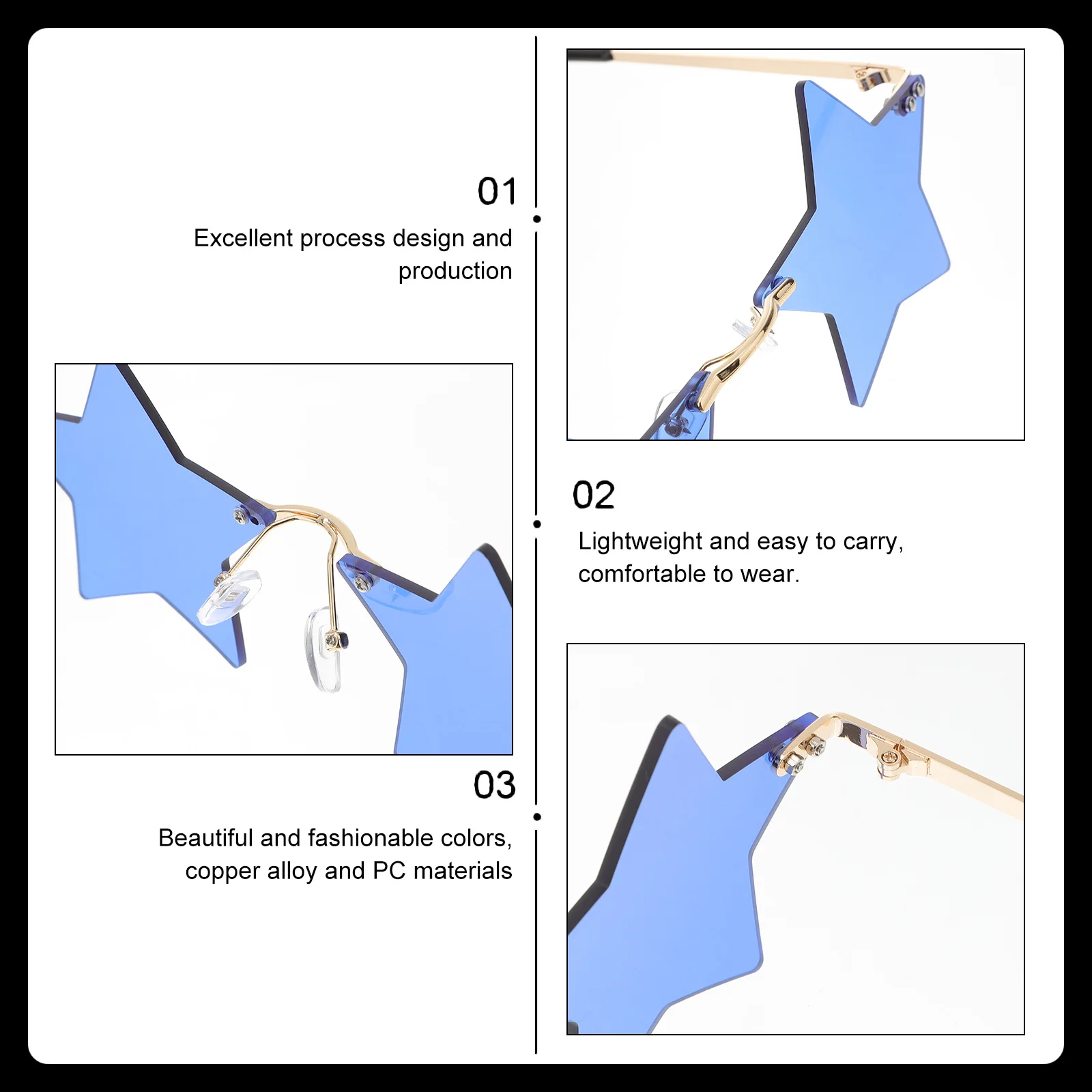 01

Excellent process design and production

02

Lightweight and easy to carry, comfortable to wear.

03

Beautiful and fashionable colors, copper alloy and PC materials