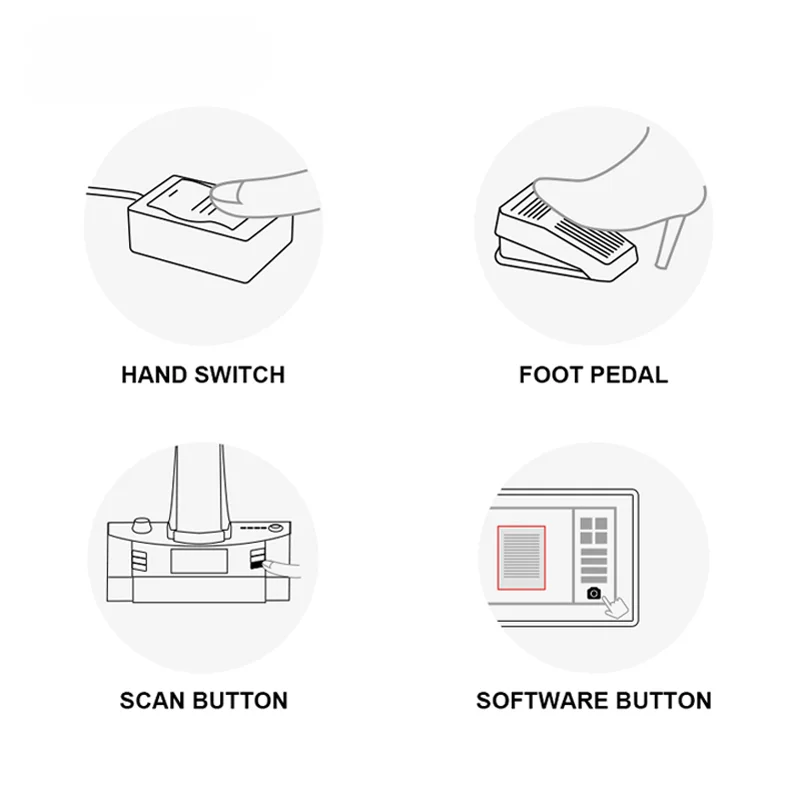 HAND SWITCH

FOOT PEDAL

SCAN BUTTON

SOFTWARE BUTTON