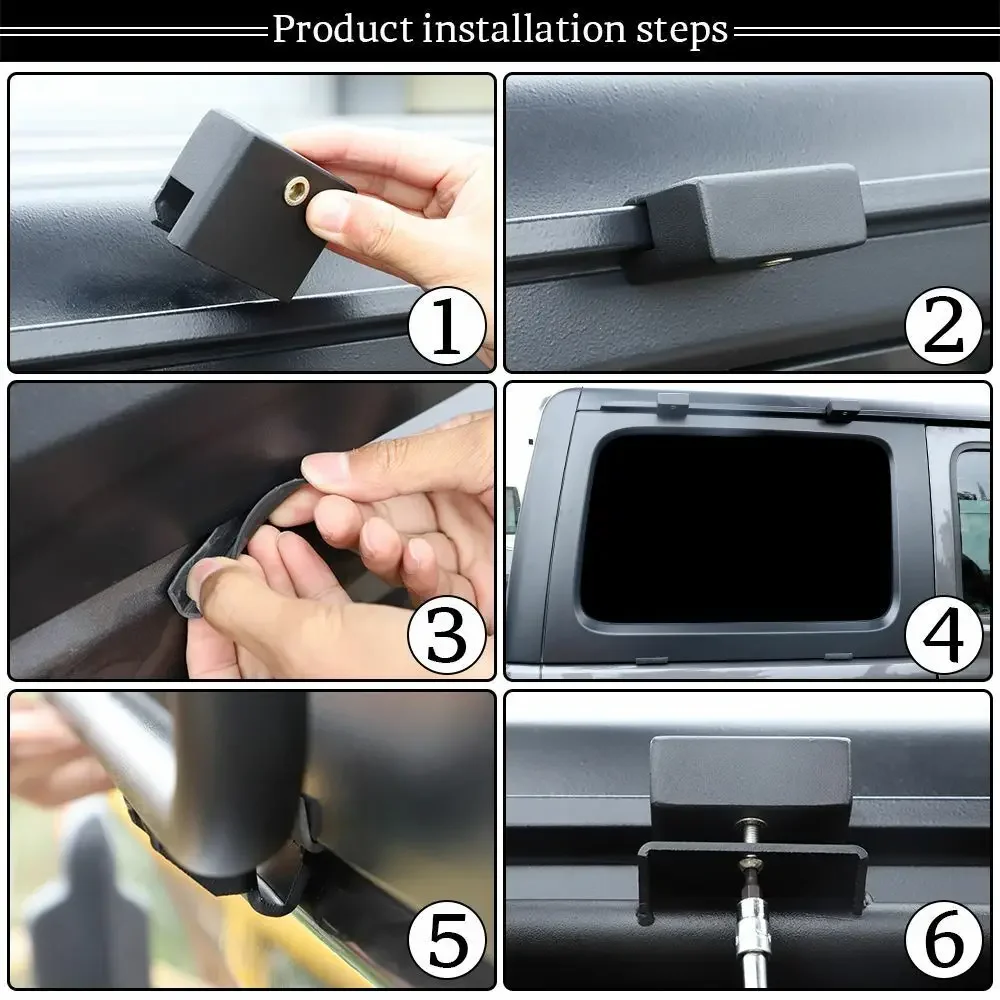 Product installation steps

1

2

3

4

5

6