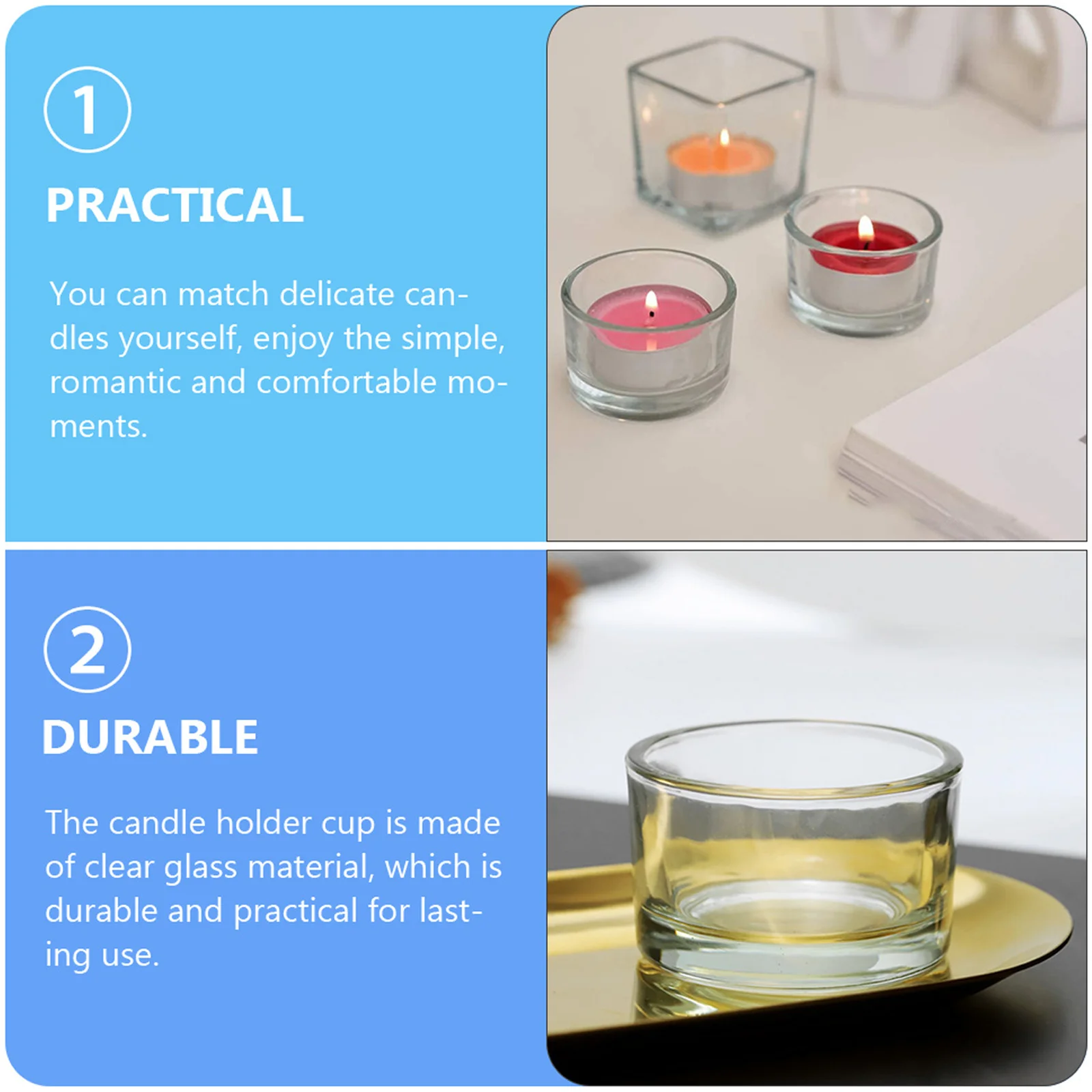 ①
PRACTICAL

You can match delicate candles yourself, enjoy the simple, romantic and comfortable moments.

②
DURABLE

The candle holder cup is made of clear glass material, which is durable and practical for lasting use.