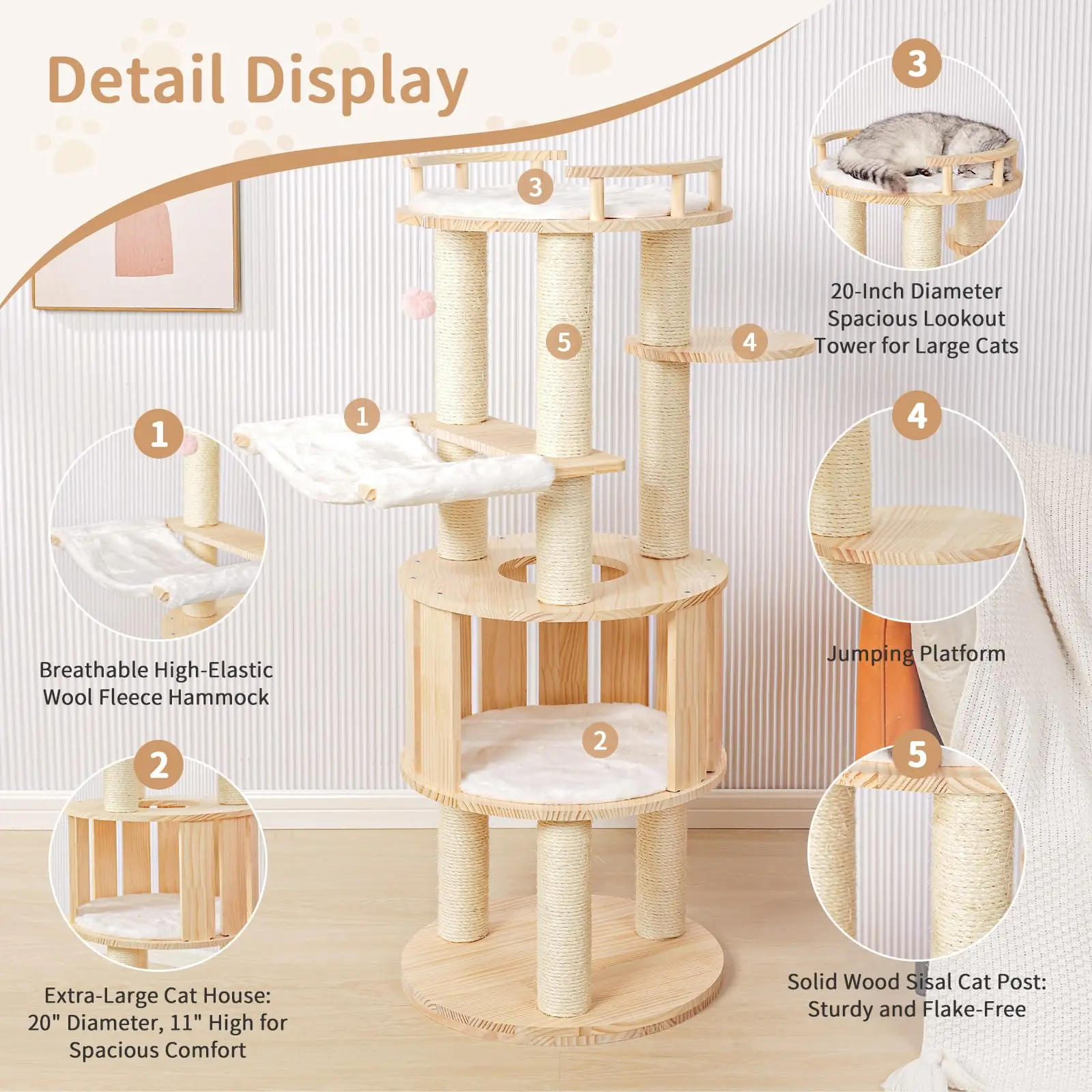 Detail Display

3

5

4

1

2

1

Breathable High-Elastic Wool Fleece Hammock

2

Extra-Large Cat House: 20" Diameter, 11" High for Spacious Comfort

3

20-Inch Diameter Spacious Lookout Tower for Large Cats

4

Jumping Platform

5

Solid Wood Sisal Cat Post: Sturdy and Flake-Free