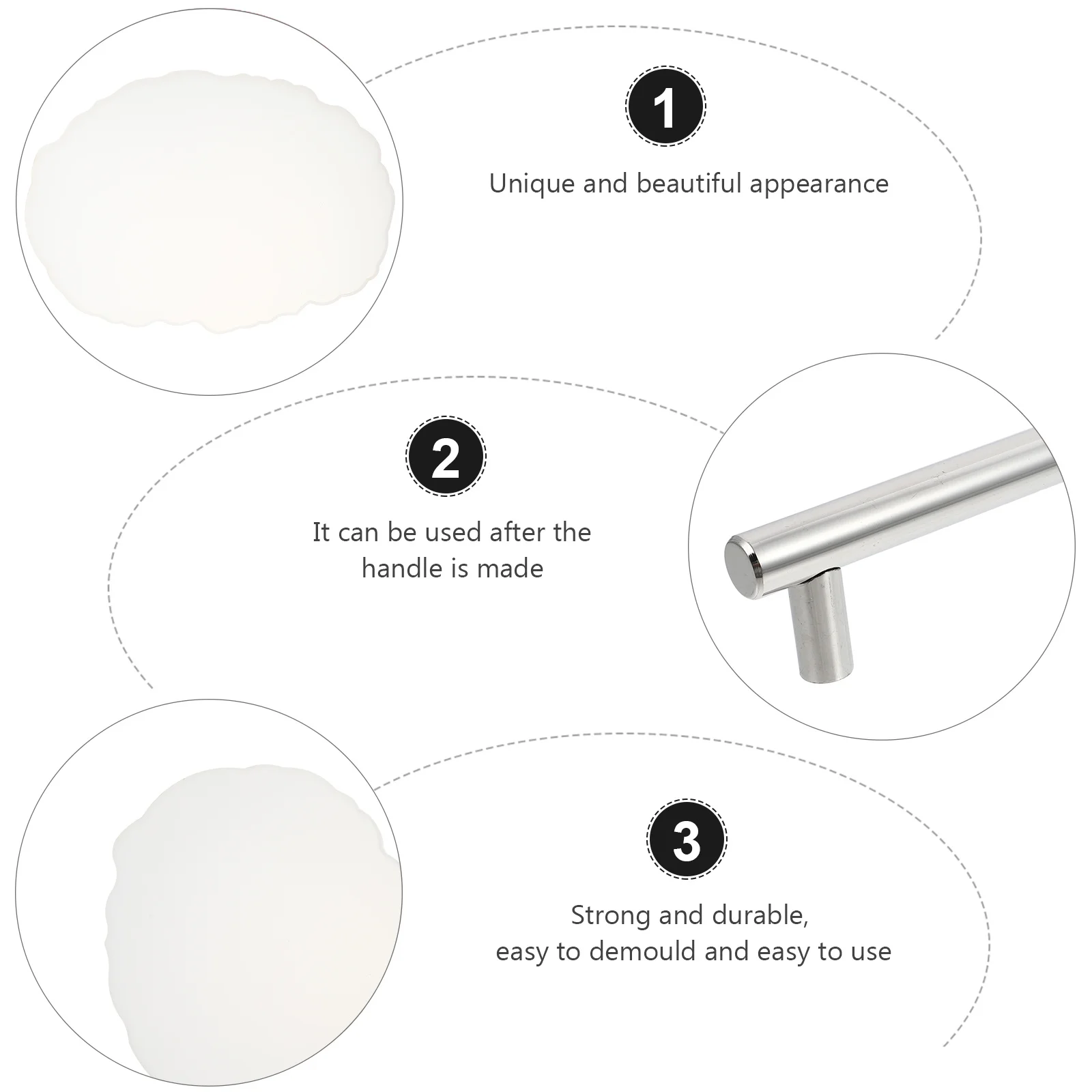 1

Unique and beautiful appearance

2

It can be used after the handle is made

3

Strong and durable, easy to demould and easy to use