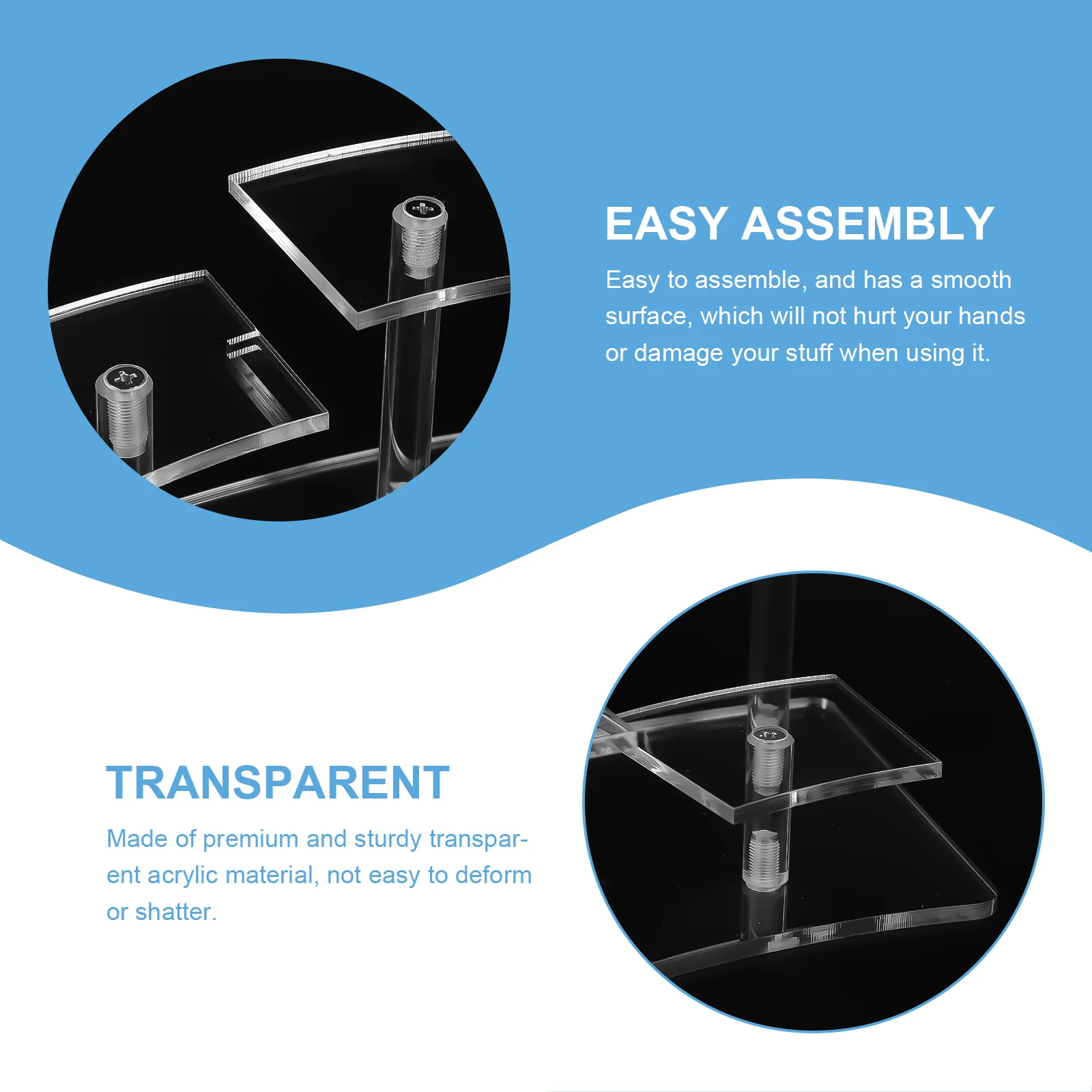 EASY ASSEMBLY

Easy to assemble, and has a smooth surface, which will not hurt your hands or damage your stuff when using it.

TRANSPARENT

Made of premium and sturdy transparent acrylic material, not easy to deform or shatter.