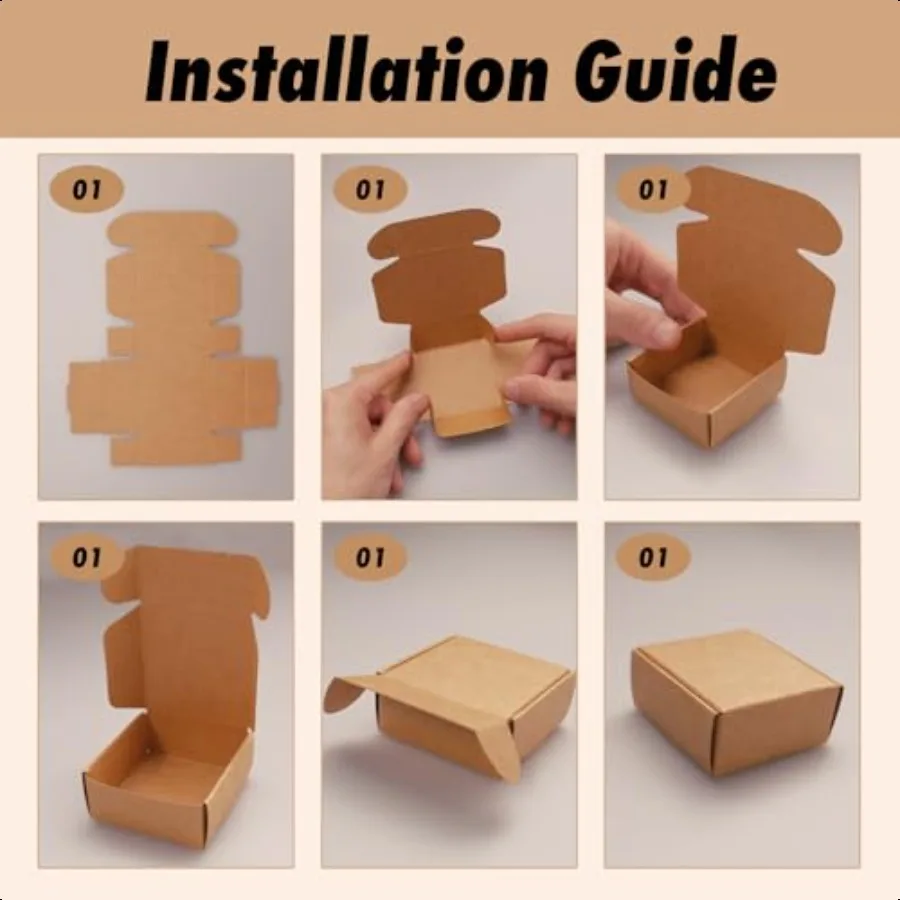 Installation Guide

01

01

01

01

01

01