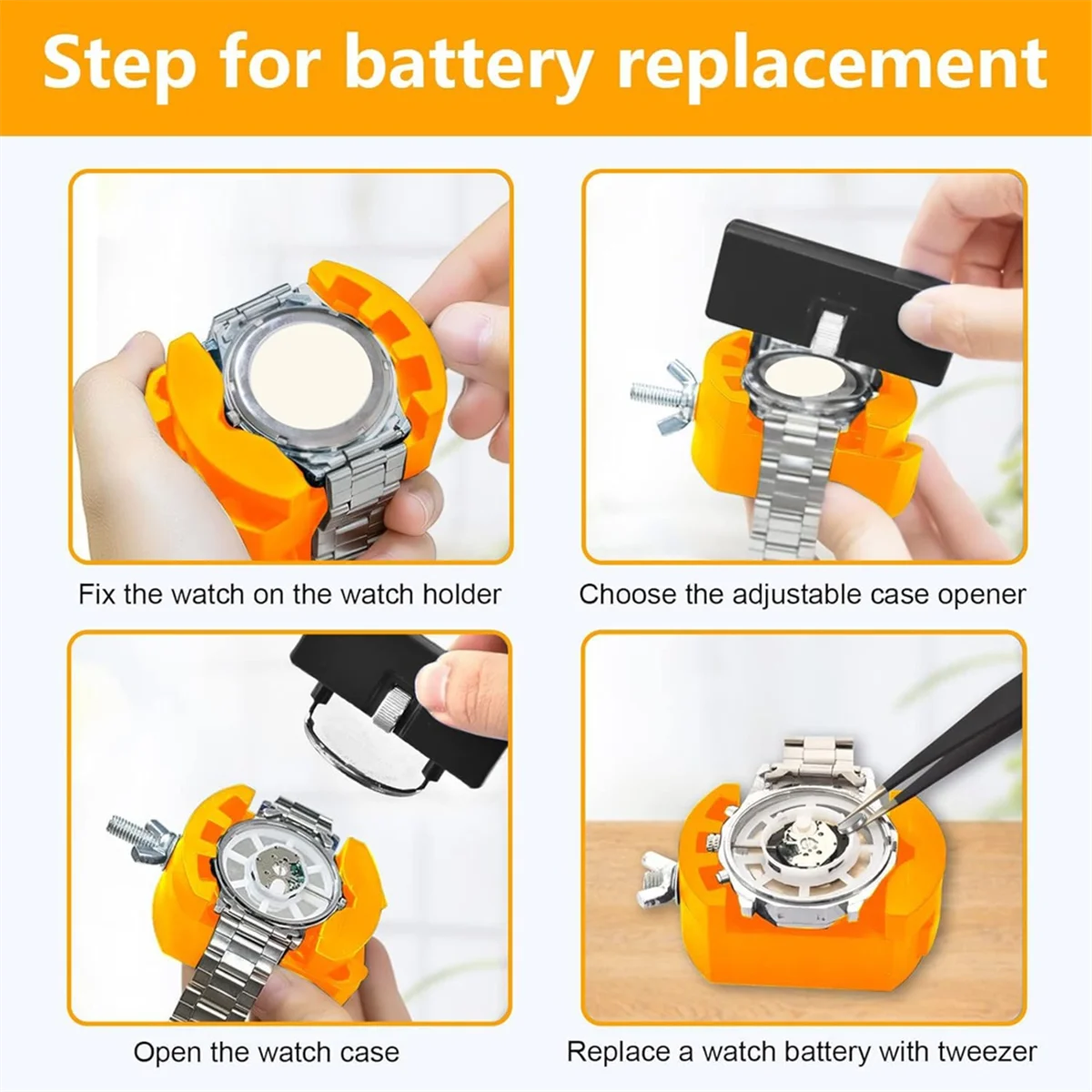 Step for battery replacement

Fix the watch on the watch holder

Choose the adjustable case opener

Open the watch case

Replace a watch battery with tweezer