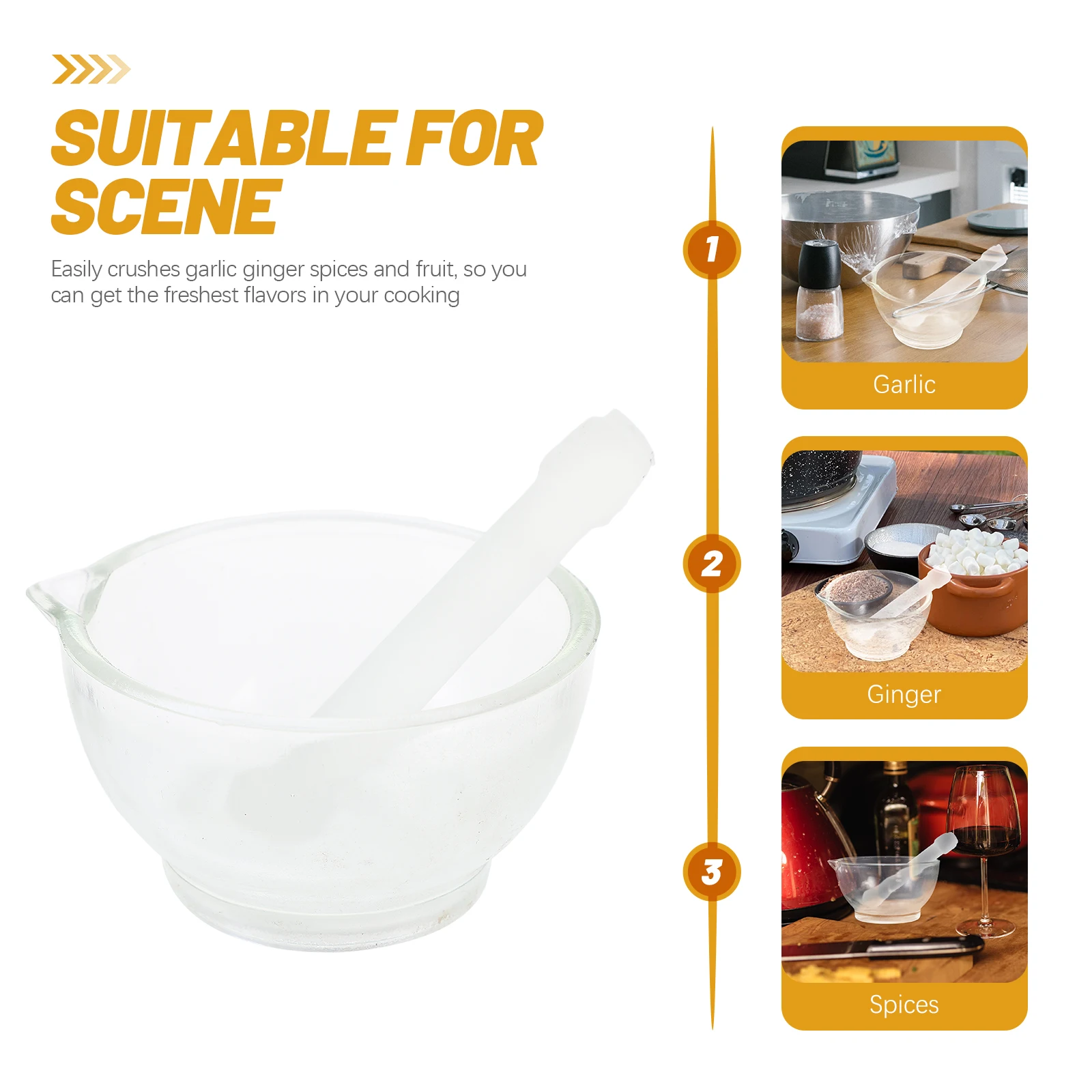 SUITABLE FOR SCENE

Easily crushes garlic ginger spices and fruit, so you can get the freshest flavors in your cooking

1

Garlic

2

Ginger

3

Spices