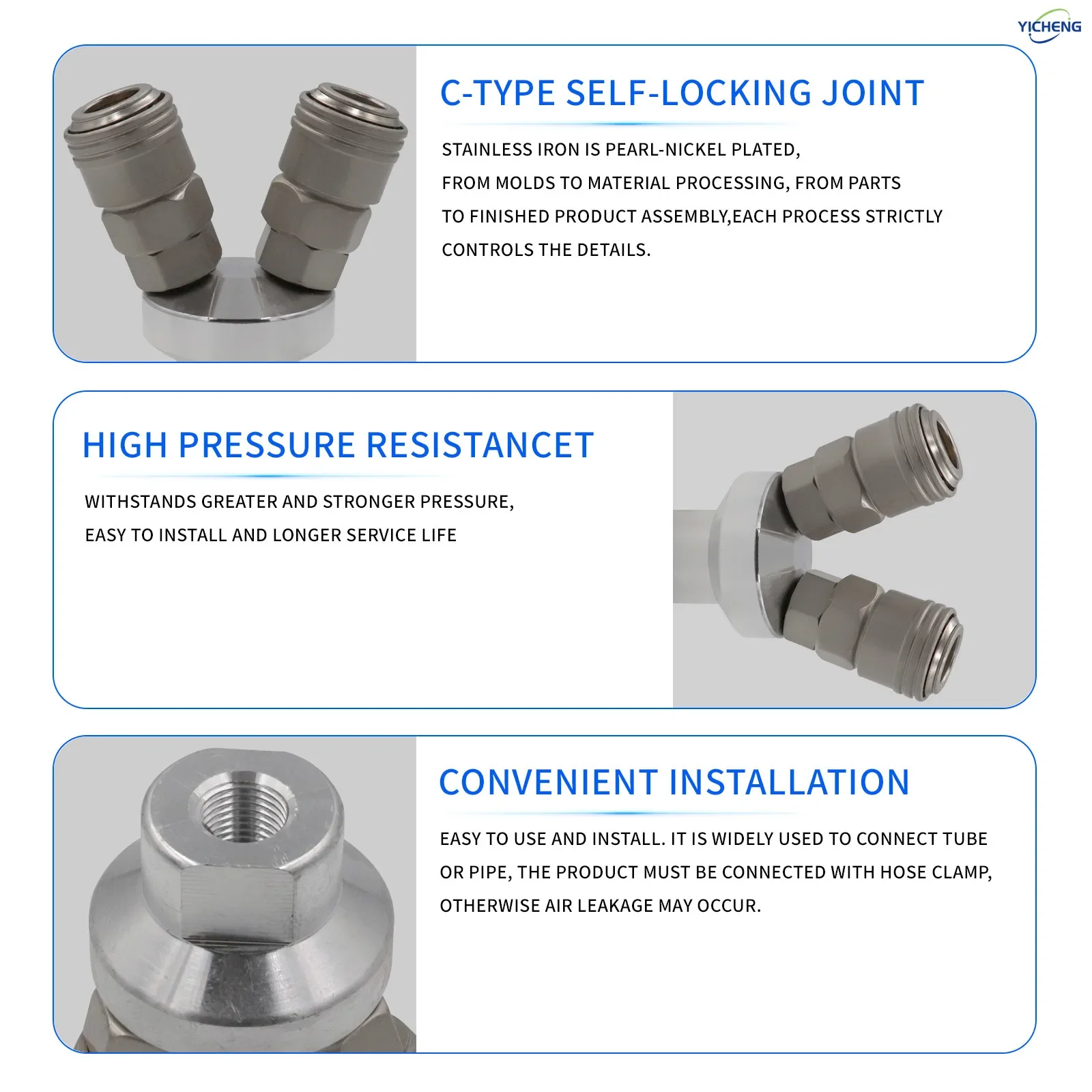 YICHENG

C-TYPE SELF-LOCKING JOINT

STAINLESS IRON IS PEARL-NICKEL PLATED, FROM MOLDS TO MATERIAL PROCESSING, FROM PARTS TO FINISHED PRODUCT ASSEMBLY,EACH PROCESS STRICTLY CONTROLS THE DETAILS.

HIGH PRESSURE RESISTANCET

WITHSTANDS GREATER AND STRONGER PRESSURE, EASY TO INSTALL AND LONGER SERVICE LIFE

CONVENIENT INSTALLATION

EASY TO USE AND INSTALL. IT IS WIDELY USED TO CONNECT TUBE OR PIPE, THE PRODUCT MUST BE CONNECTED WITH HOSE CLAMP, OTHERWISE AIR LEAKAGE MAY OCCUR.