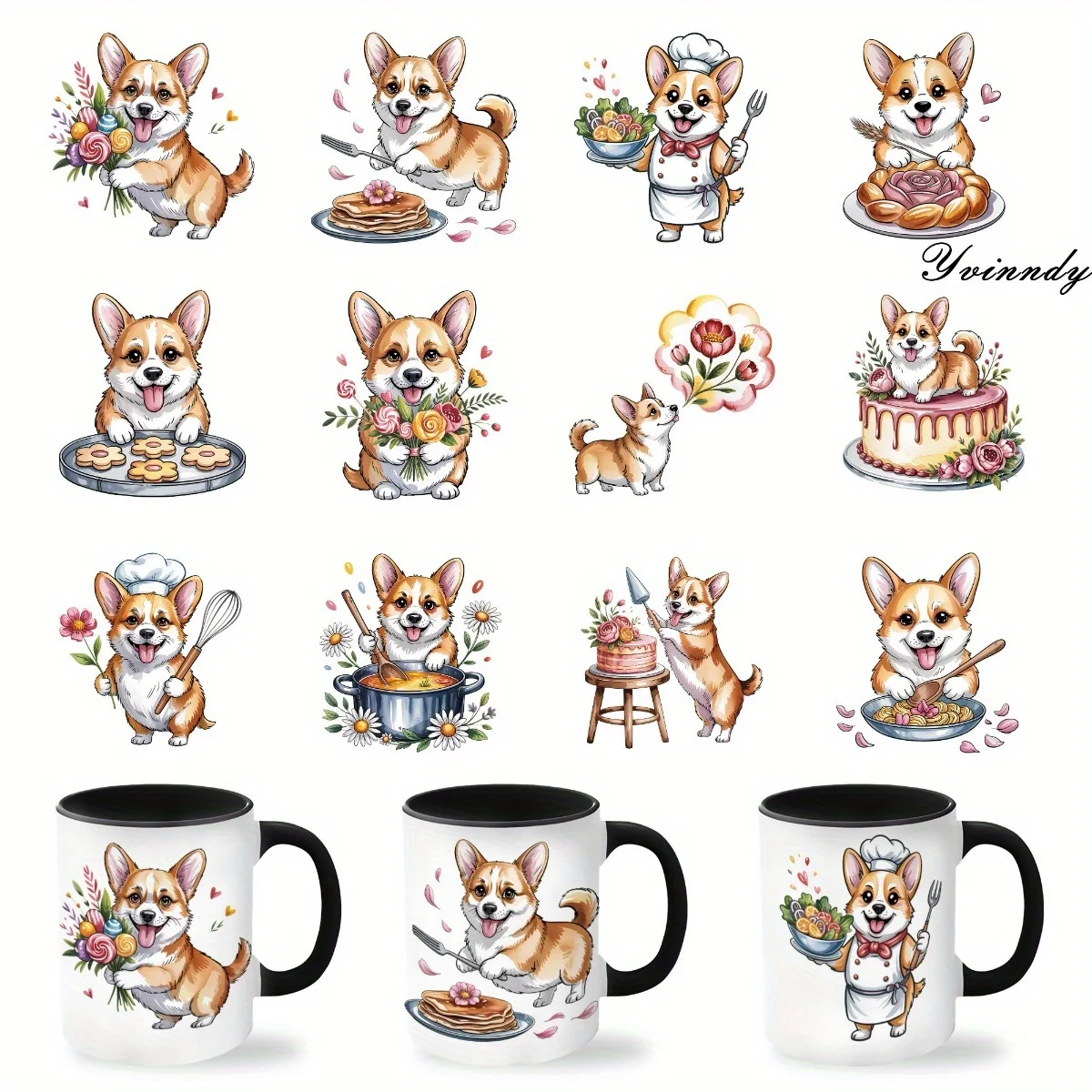 Yvinndy