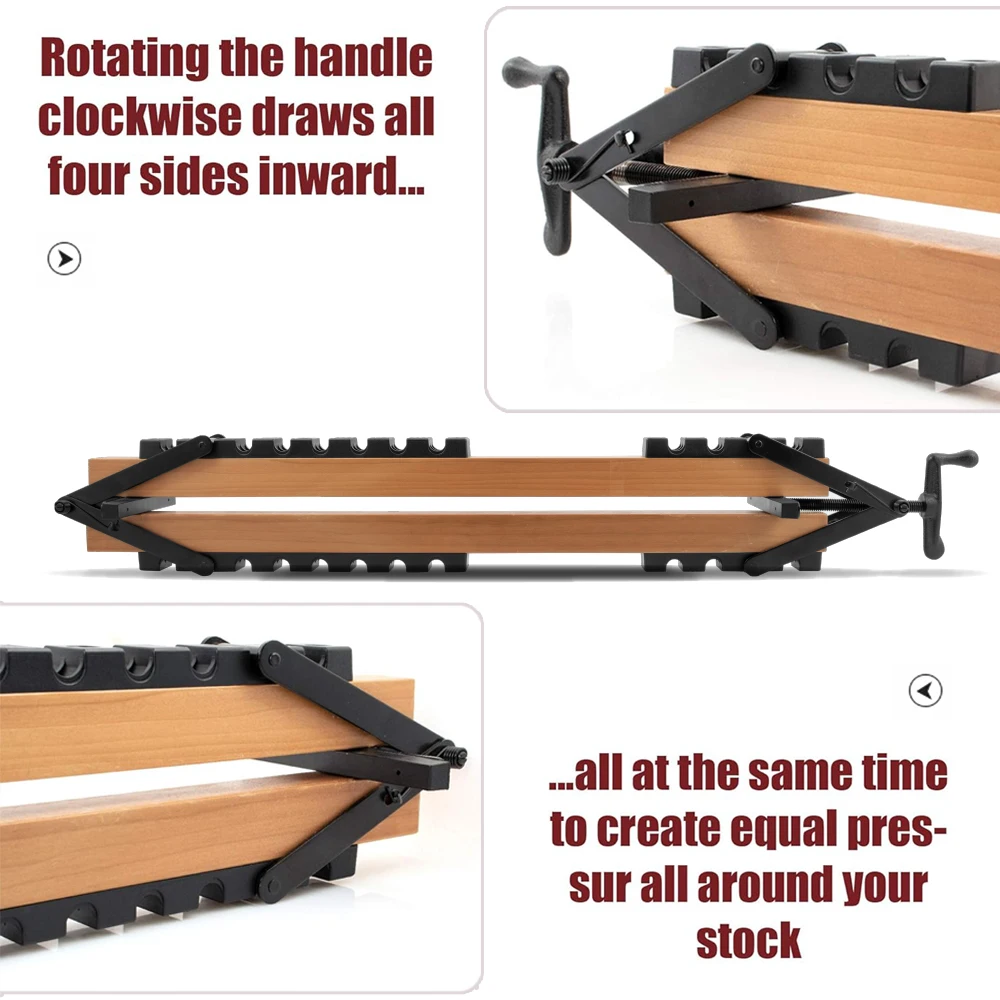 Rotating the handle clockwise draws all four sides inward...

...all at the same time to create equal pressur all around your stock