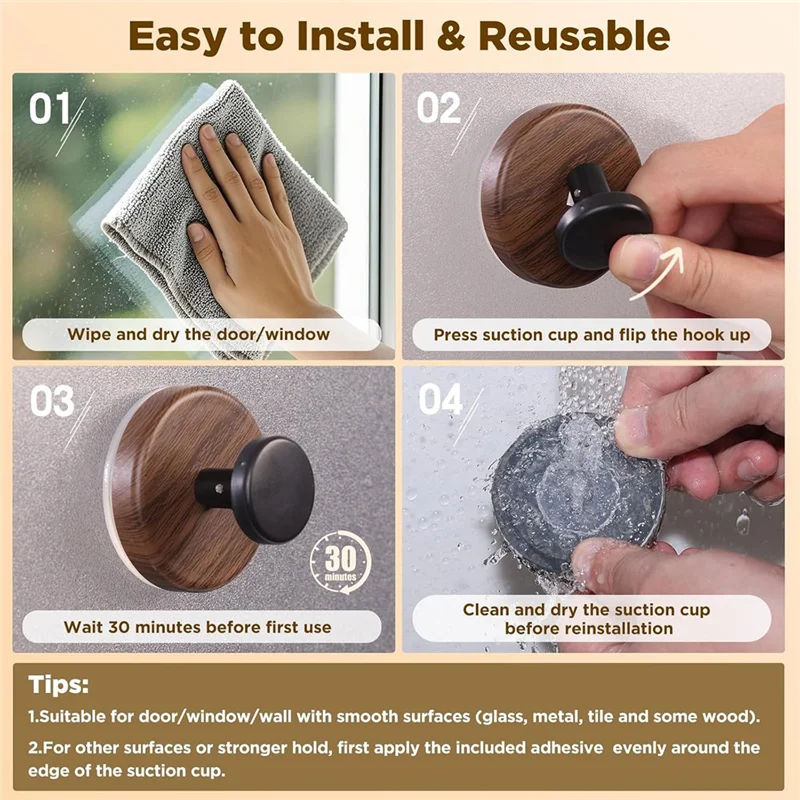 Easy to Install & Reusable

01

Wipe and dry the door/window

02

Press suction cup and flip the hook up

03

30 minutes

Wait 30 minutes before first use

04

Clean and dry the suction cup before reinstallation

Tips:

1.Suitable for door/window/wall with smooth surfaces (glass, metal, tile and some wood).

2.For other surfaces or stronger hold, first apply the included adhesive evenly around the edge of the suction cup.