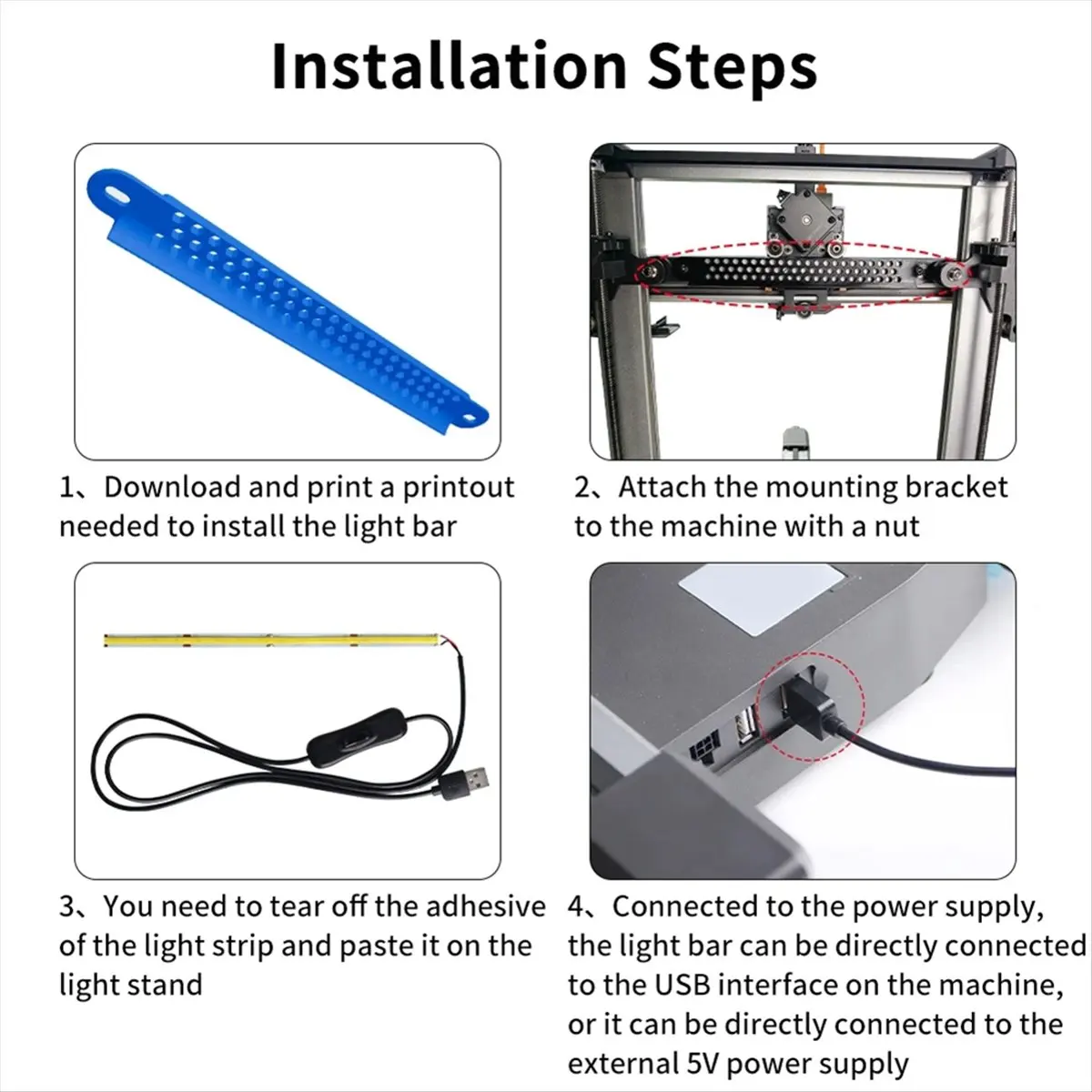 Installation Steps

1、Download and print a printout needed to install the light bar

2、Attach the mounting bracket to the machine with a nut

3、You need to tear off the adhesive of the light strip and paste it on the light stand

4、Connected to the power supply, the light bar can be directly connected to the USB interface on the machine, or it can be directly connected to the external 5V power supply