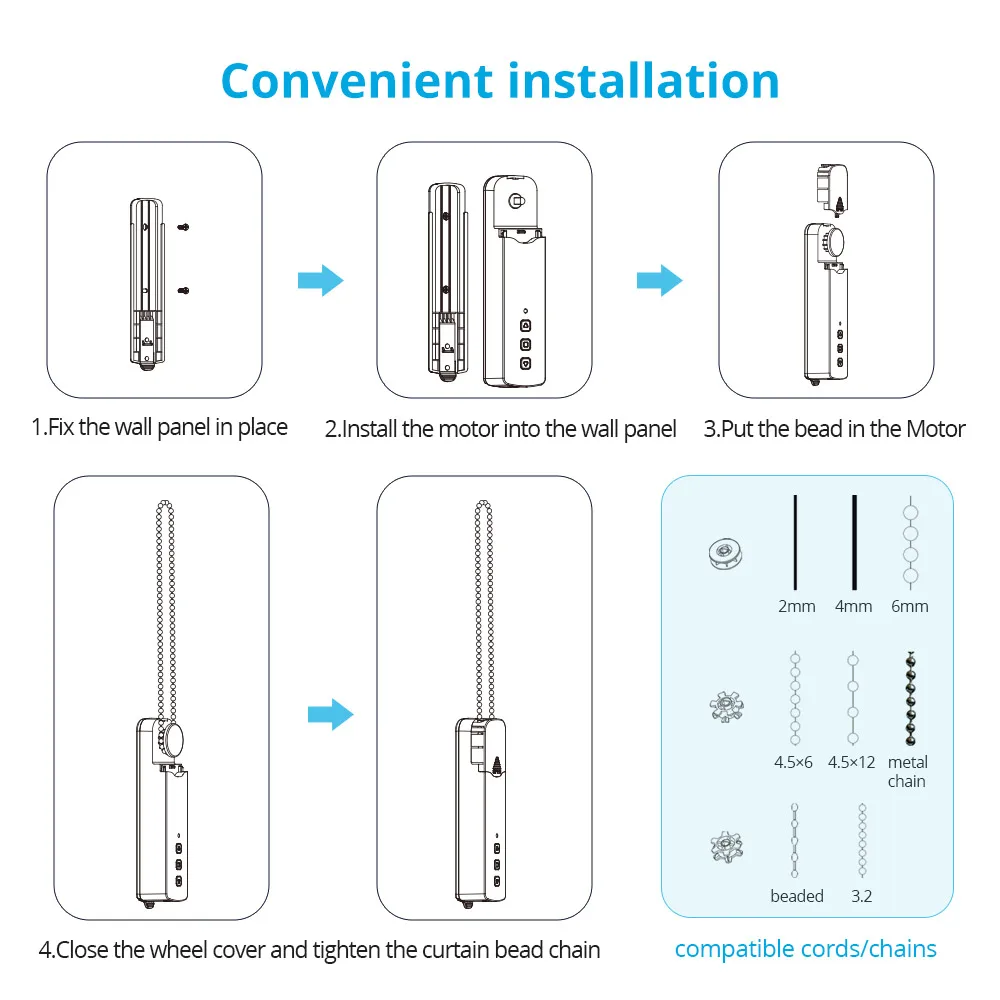 Convenient installation

1.Fix the wall panel in place

2.Install the motor into the wall panel

3.Put the bead in the Motor

4.Close the wheel cover and tighten the curtain bead chain

2mm 4mm 6mm

4.5×6 4.5×12 metal chain

beaded 3.2

compatible cords/chains