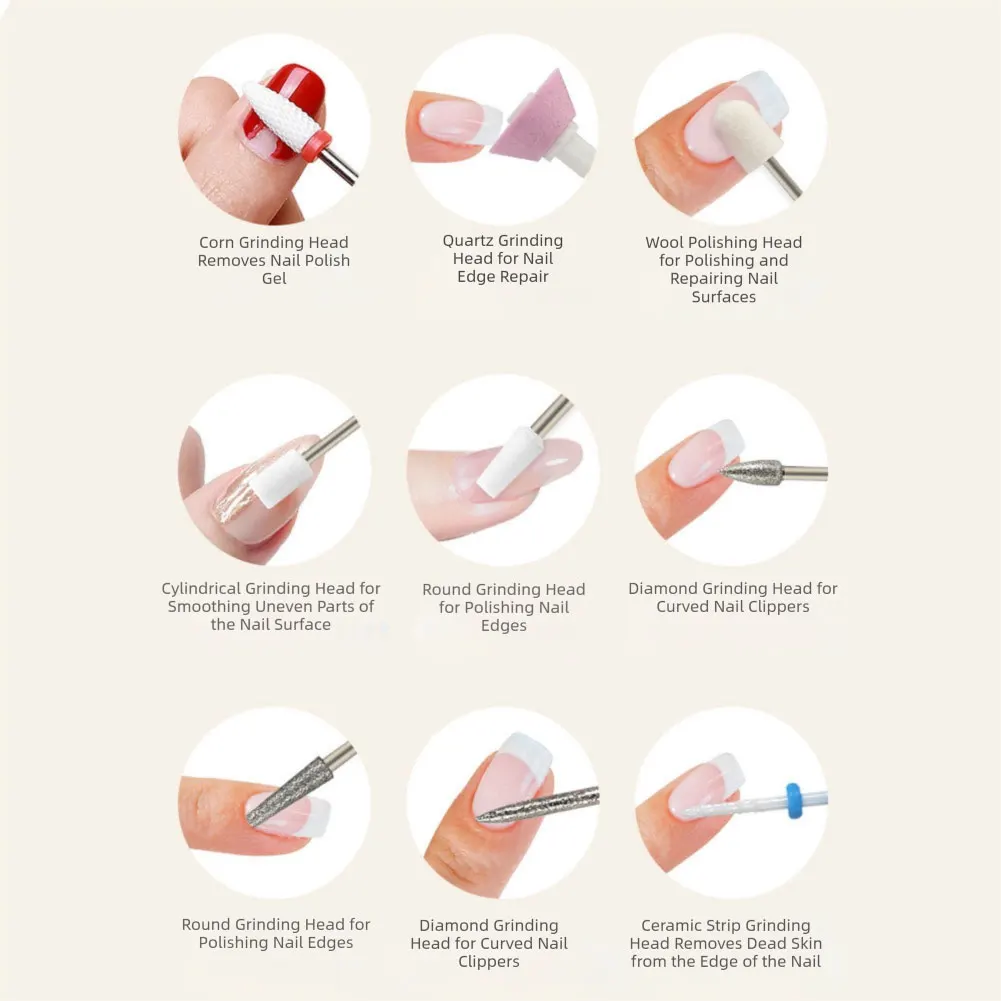 Corn Grinding Head Removes Nail Polish Gel

Quartz Grinding Head for Nail Edge Repair

Wool Polishing Head for Polishing and Repairing Nail Surfaces

Cylindrical Grinding Head for Smoothing Uneven Parts of the Nail Surface

Round Grinding Head for Polishing Nail Edges

Diamond Grinding Head for Curved Nail Clippers

Round Grinding Head for Polishing Nail Edges

Diamond Grinding Head for Curved Nail Clippers

Ceramic Strip Grinding Head Removes Dead Skin from the Edge of the Nail