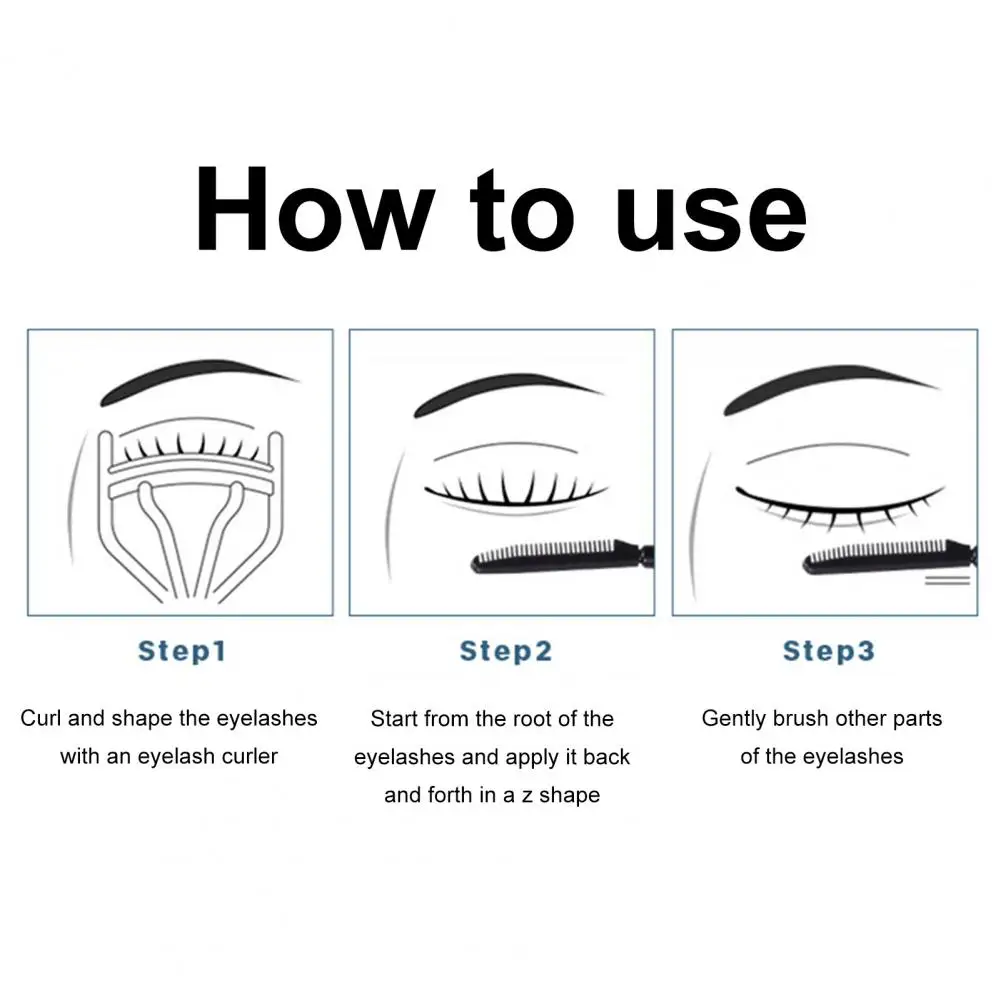 How to use

Step1

Curl and shape the eyelashes with an eyelash curler

Step2

Start from the root of the eyelashes and apply it back and forth in a z shape

Step3

Gently brush other parts of the eyelashes