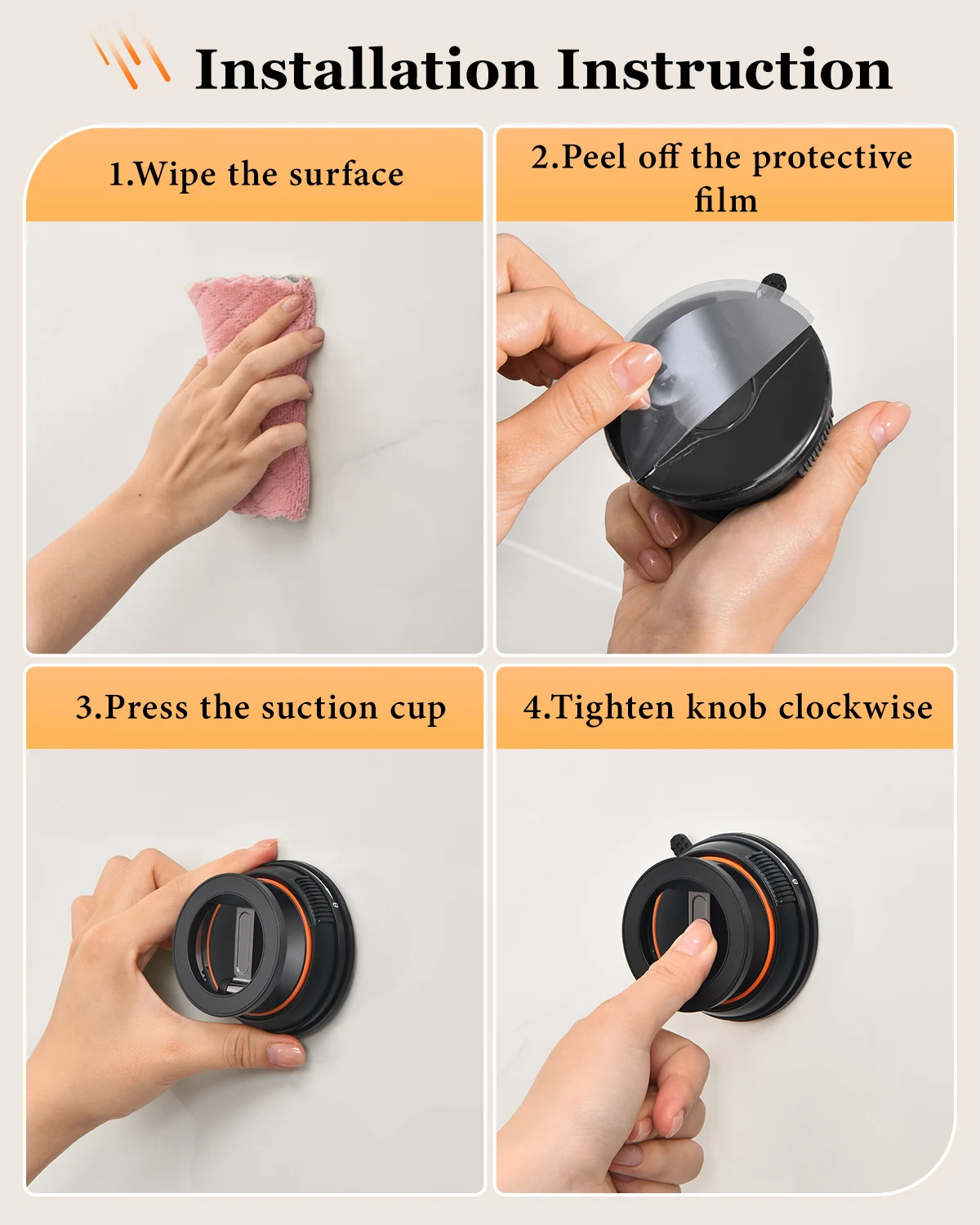 Installation Instruction

1.Wipe the surface

2.Peel off the protective film

3.Press the suction cup

4.Tighten knob clockwise