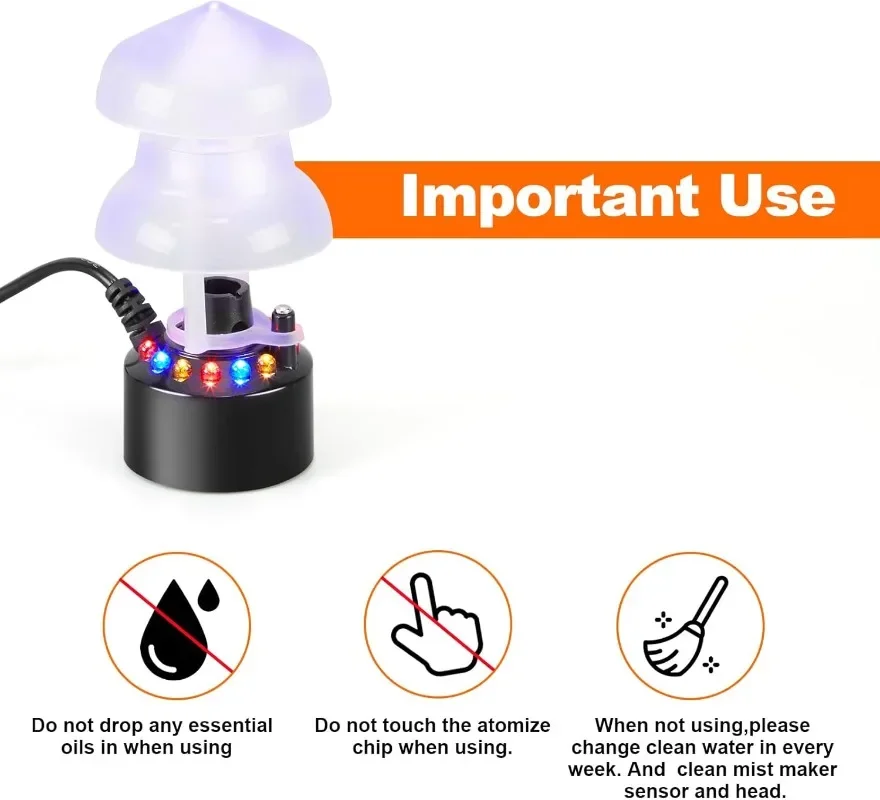 Important Use

Do not drop any essential oils in when using

Do not touch the atomize chip when using.

When not using,please change clean water in every week. And clean mist maker sensor and head.