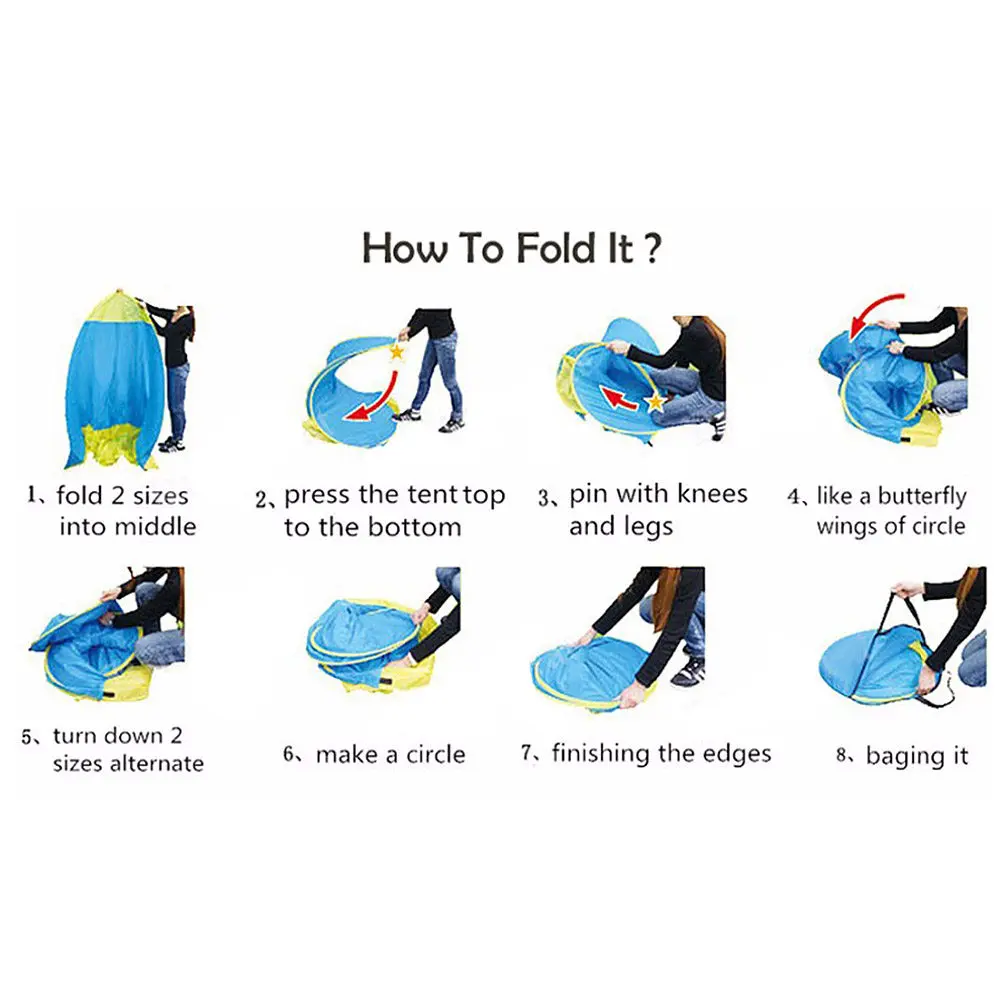 How To Fold It ?

1、fold 2 sizes into middle

2、press the tent top to the bottom

3、pin with knees and legs

4、like a butterfly wings of circle

5、turn down 2 sizes alternate

6、make a circle

7、finishing the edges

8、baging it